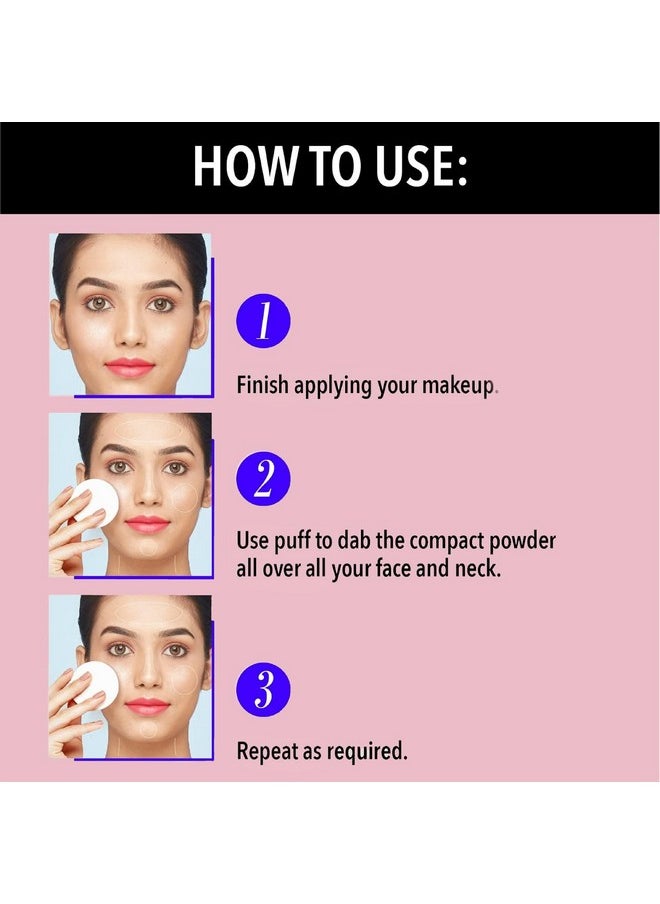 HOW TO USE:

1

Finish applying your makeup.

2

Use puff to dab the compact powder all over all your face and neck.

3

Repeat as required.