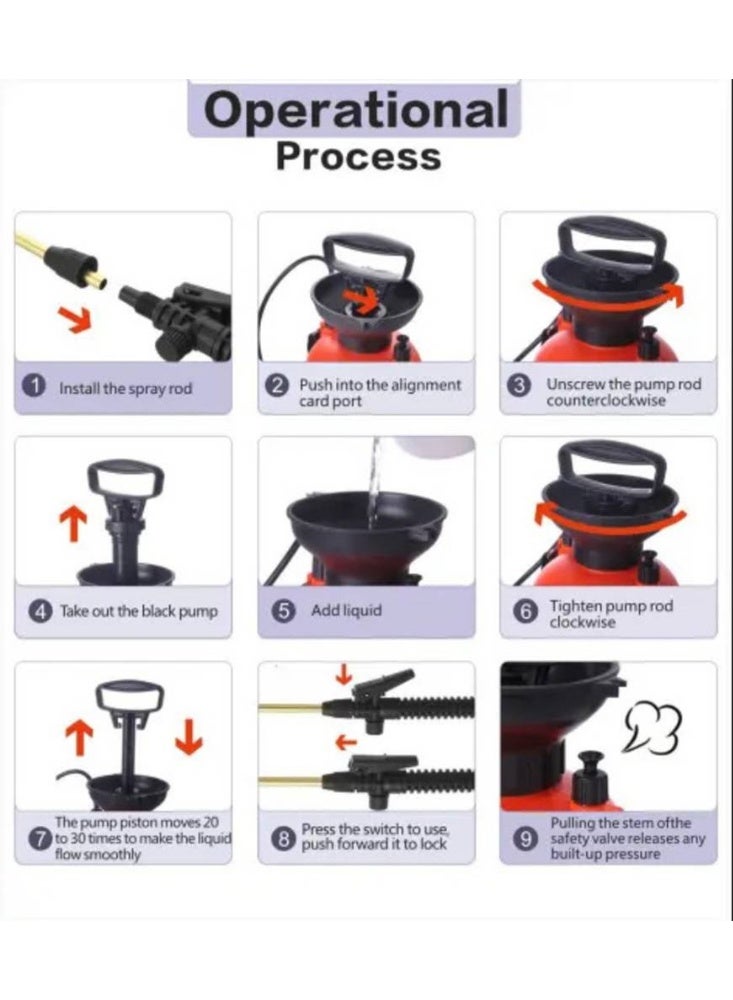 Operational Process

1 Install the spray rod

2 Push into the alignment card port

3 Unscrew the pump rod counterclockwise

4 Take out the black pump

5 Add liquid

6 Tighten pump rod clockwise

7 The pump piston moves 20 to 30 times to make the liquid flow smoothly

8 Press the switch to use, push forward it to lock

9 Pulling the stem ofthe safety valve releases any built-up pressure