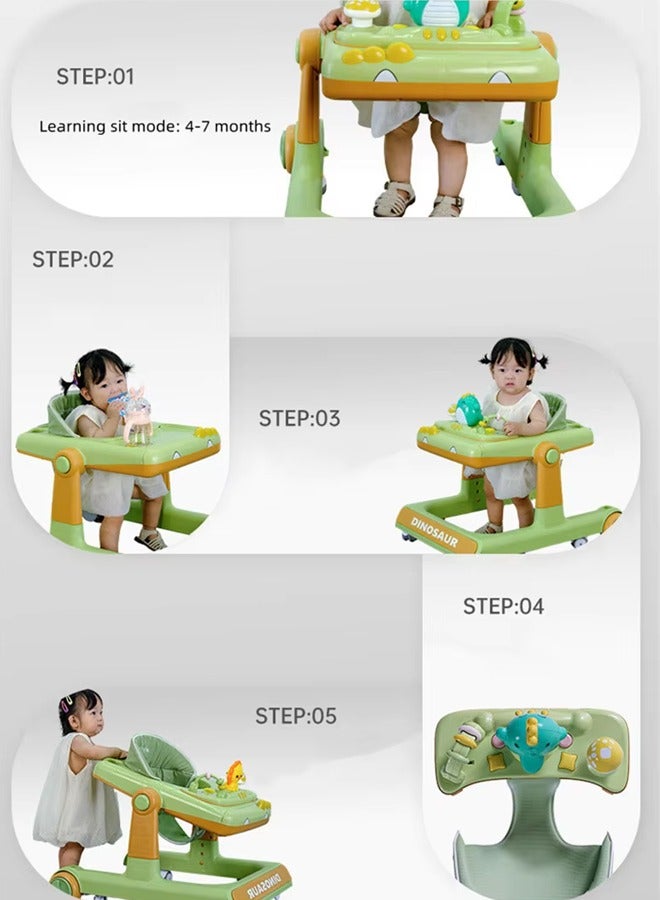 STEP:01

Learning sit mode: 4-7 months

STEP:02

STEP:03

DINOSAUR

STEP:04

STEP:05

DINOSAUR