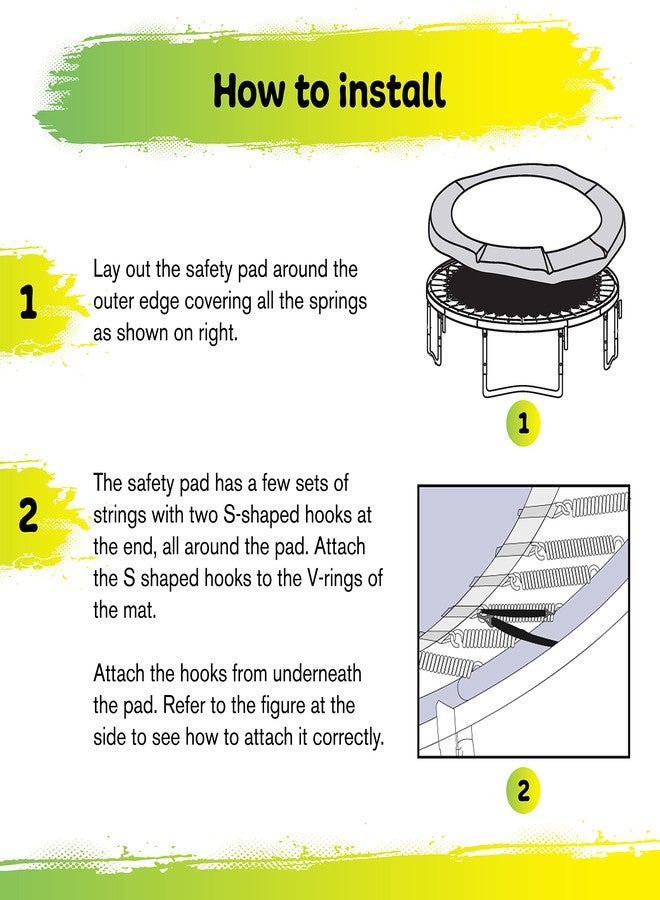 How to install

1

Lay out the safety pad around the outer edge covering all the springs as shown on right.

1

2

The safety pad has a few sets of strings with two S-shaped hooks at the end, all around the pad. Attach the S shaped hooks to the V-rings of the mat.

Attach the hooks from underneath the pad. Refer to the figure at the side to see how to attach it correctly.

2