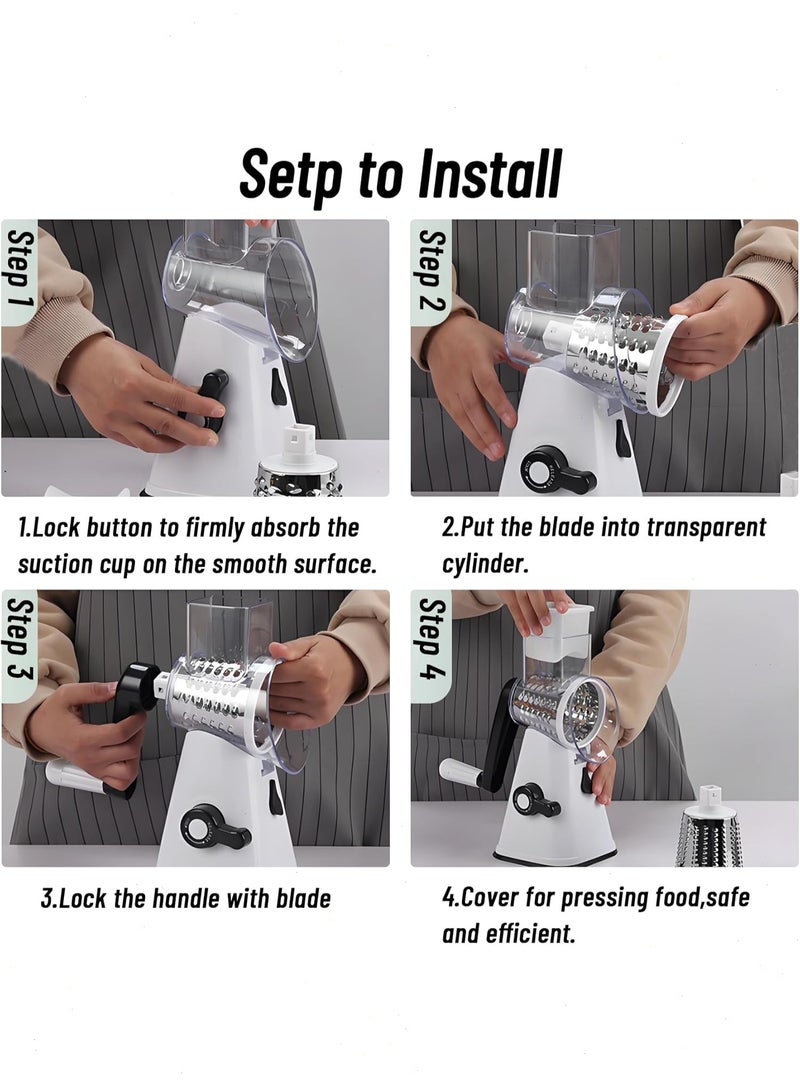 Setp to Install

Step 1

1.Lock button to firmly absorb the suction cup on the smooth surface.

Step 2

2.Put the blade into transparent cylinder.

Step 3

3.Lock the handle with blade

Step 4

4.Cover for pressing food,safe and efficient.