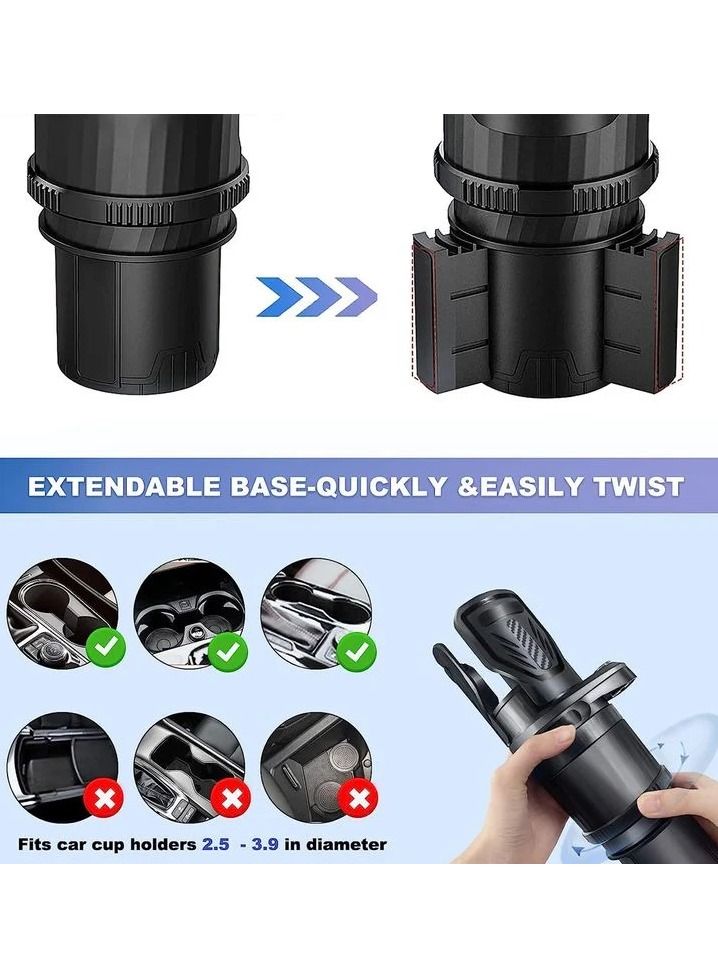 EXTENDABLE BASE-QUICKLY &EASILY TWIST

Fits car cup holders 2.5 - 3.9 in diameter