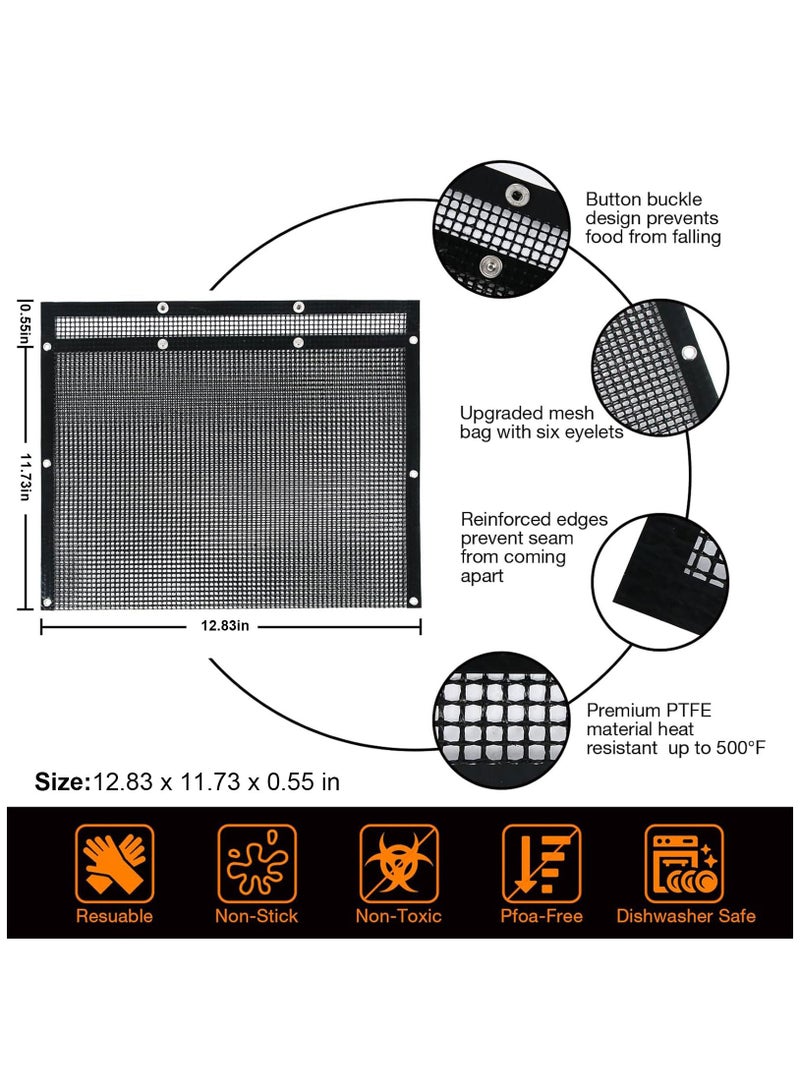 0.55in

11.73in

12.83in

Button buckle design prevents food from falling

Upgraded mesh bag with six eyelets

Reinforced edges prevent seam from coming apart

Premium PTFE material heat resistant up to 500°F

Size:12.83 x 11.73 x 0.55 in

Resuable

Non-Stick

Non-Toxic

Pfoa-Free

Dishwasher Safe