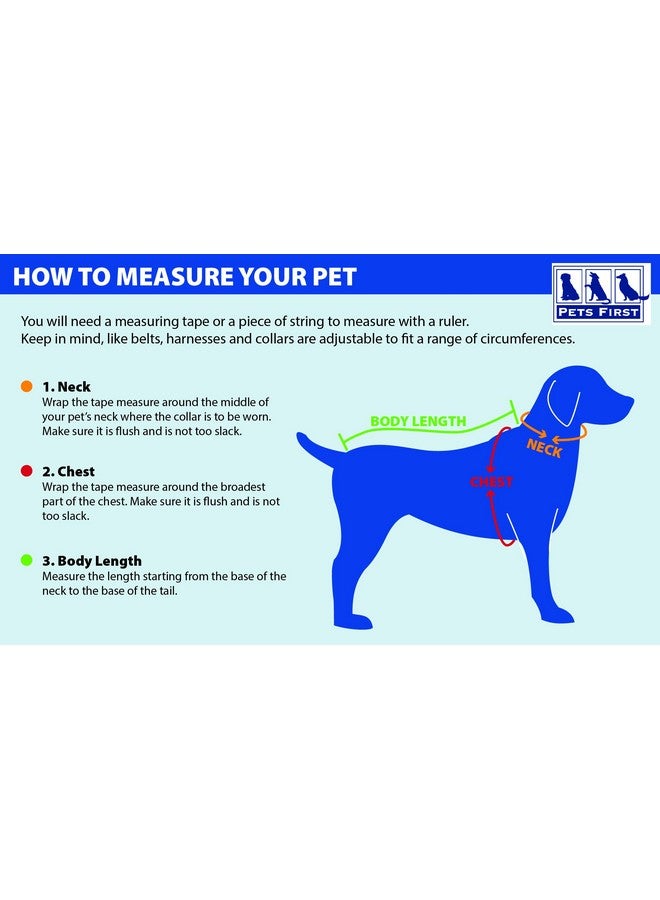 HOW TO MEASURE YOUR PET

PETS FIRST

You will need a measuring tape or a piece of string to measure with a ruler.
Keep in mind, like belts, harnesses and collars are adjustable to fit a range of circumferences.

1. Neck
Wrap the tape measure around the middle of your pet's neck where the collar is to be worn. Make sure it is flush and is not too slack.

2. Chest
Wrap the tape measure around the broadest part of the chest. Make sure it is flush and is not too slack.

3. Body Length
Measure the length starting from the base of the neck to the base of the tail.

BODY LENGTH

NECK

CHEST