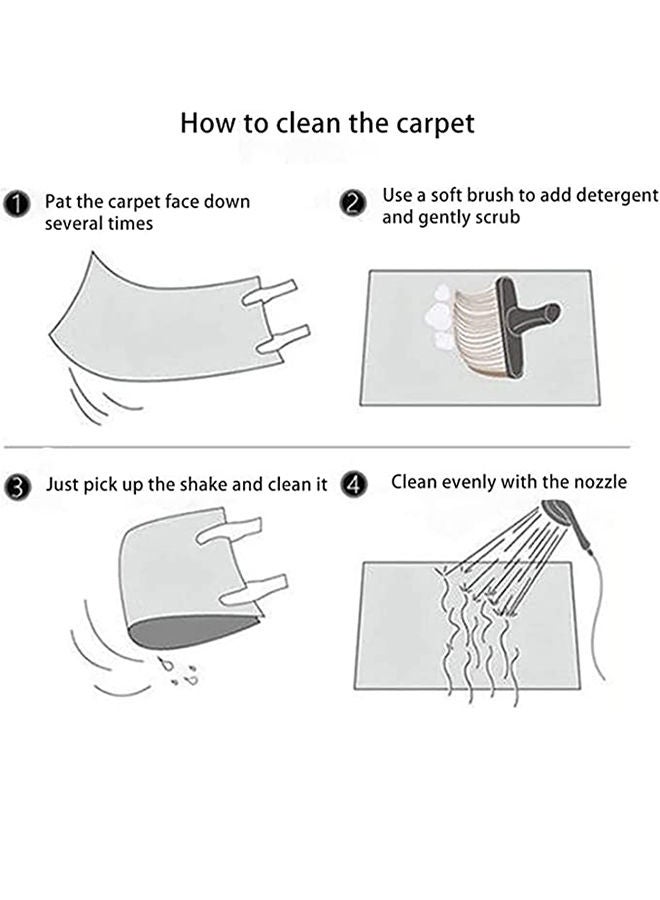 How to clean the carpet

1 Pat the carpet face down several times

2 Use a soft brush to add detergent and gently scrub

3 Just pick up the shake and clean it

4 Clean evenly with the nozzle