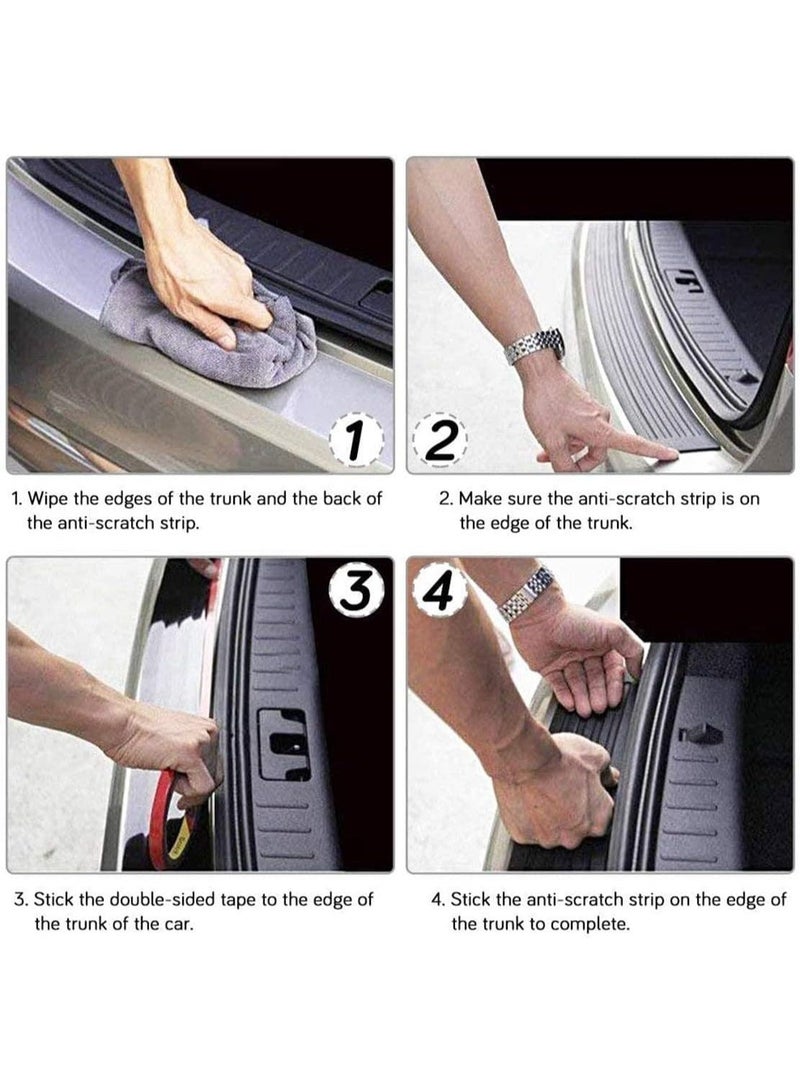 1

2

1. Wipe the edges of the trunk and the back of the anti-scratch strip.

2. Make sure the anti-scratch strip is on the edge of the trunk.

3

4

3. Stick the double-sided tape to the edge of the trunk of the car.

4. Stick the anti-scratch strip on the edge of the trunk to complete.