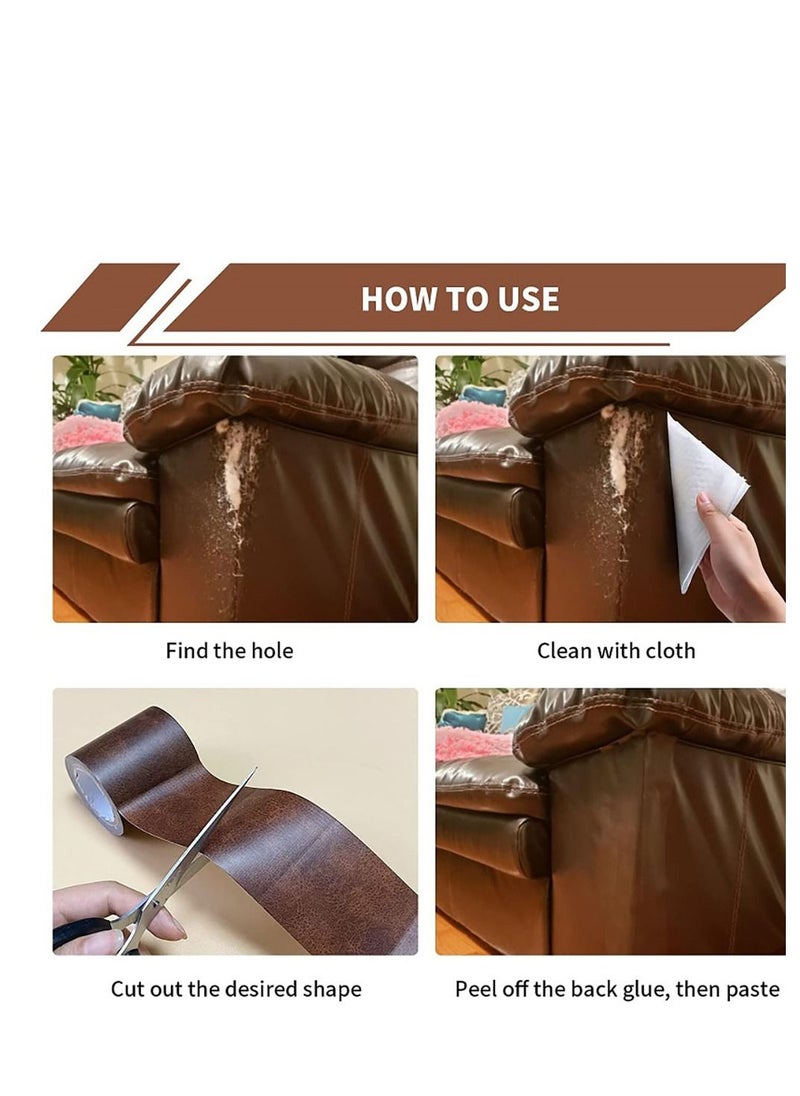 HOW TO USE

Find the hole

Clean with cloth

Cut out the desired shape

Peel off the back glue, then paste