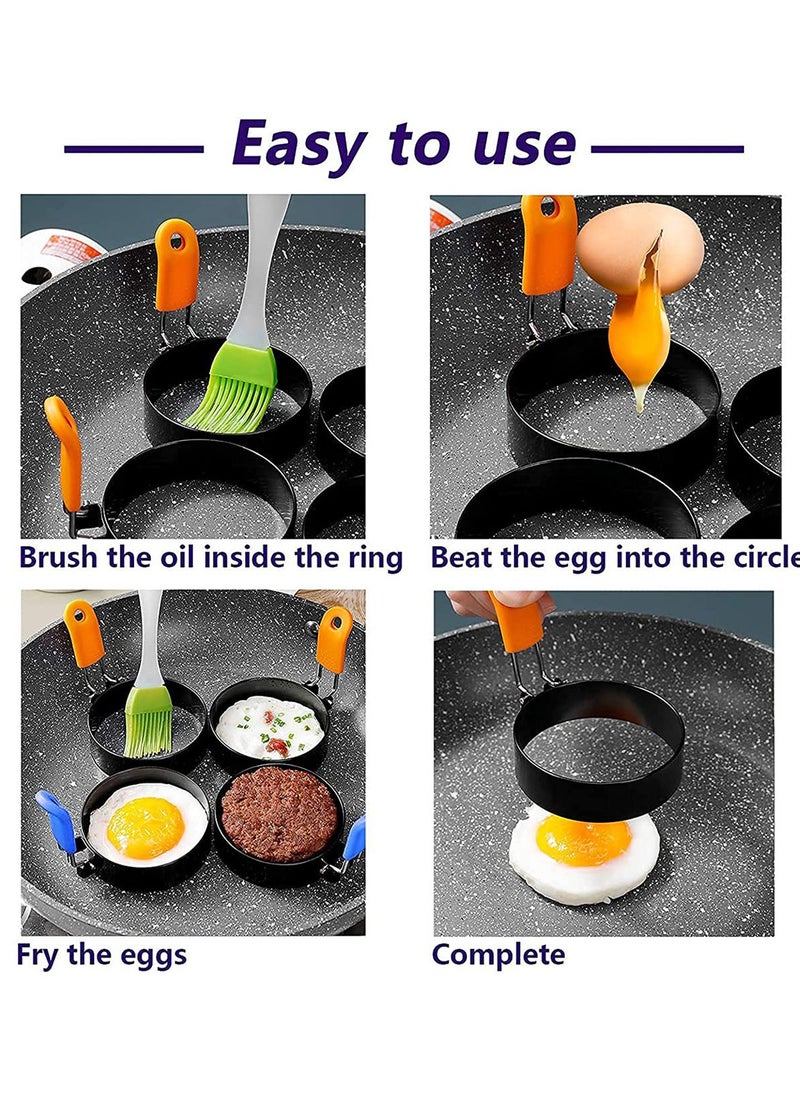 Easy to use

Brush the oil inside the ring

Beat the egg into the circle

Fry the eggs

Complete