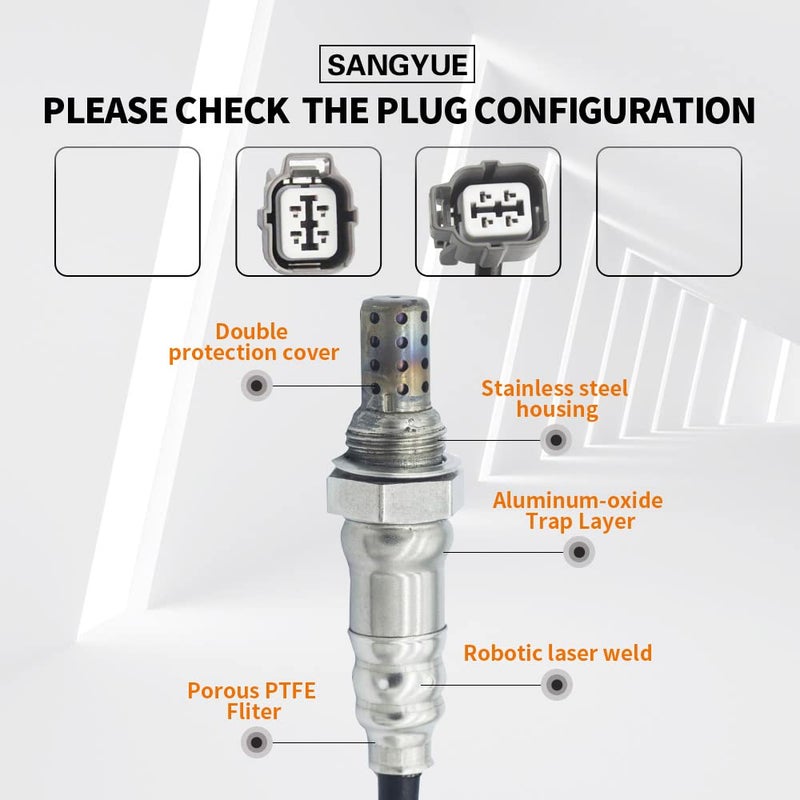 SANGYUE

PLEASE CHECK THE PLUG CONFIGURATION

Double protection cover

Stainless steel housing

Aluminum-oxide Trap Layer

Robotic laser weld

Porous PTFE Fliter