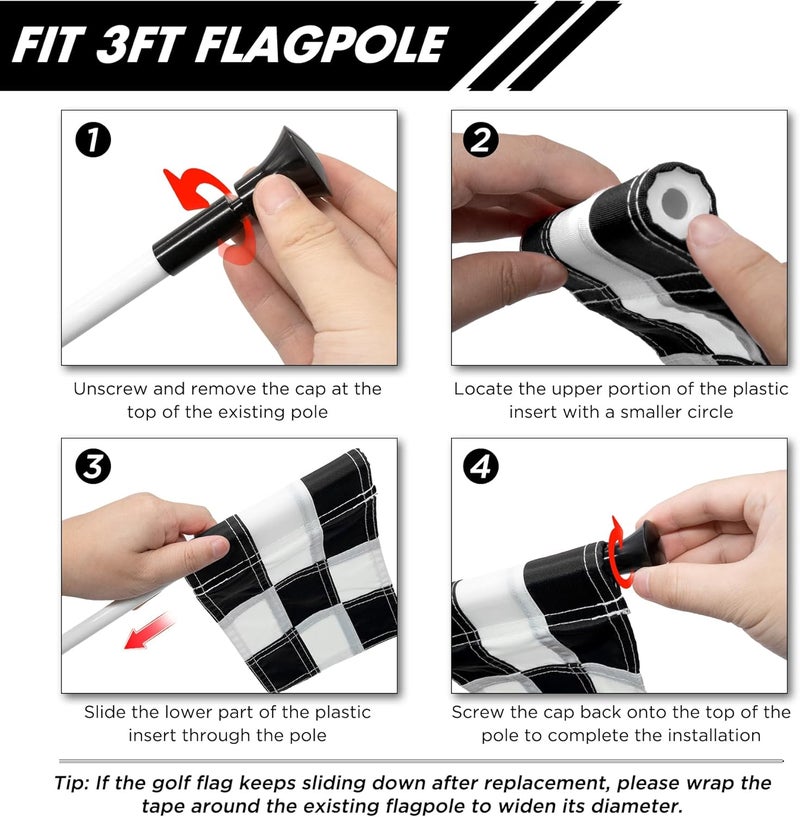 FIT 3FT FLAGPOLE

1

Unscrew and remove the cap at the top of the existing pole

2

Locate the upper portion of the plastic insert with a smaller circle

3

Slide the lower part of the plastic insert through the pole

4

Screw the cap back onto the top of the pole to complete the installation

Tip: If the golf flag keeps sliding down after replacement, please wrap the tape around the existing flagpole to widen its diameter.