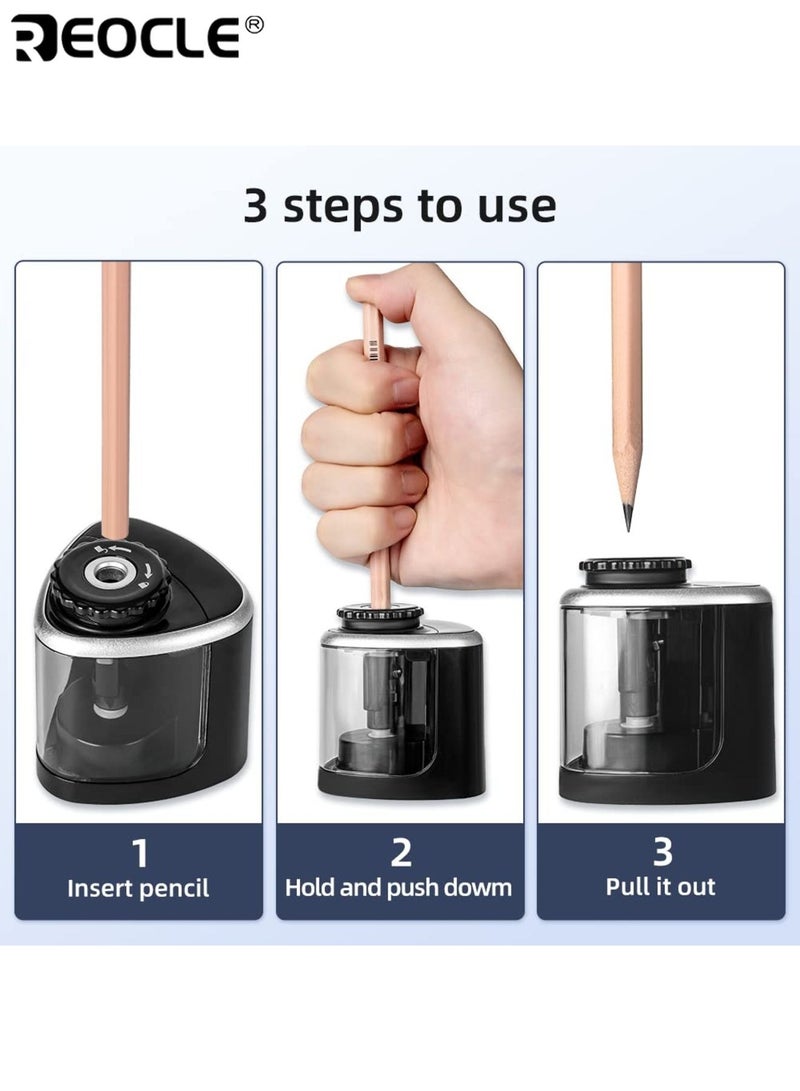 REOCLE®

3 steps to use

1
Insert pencil

2
Hold and push dowm

3
Pull it out