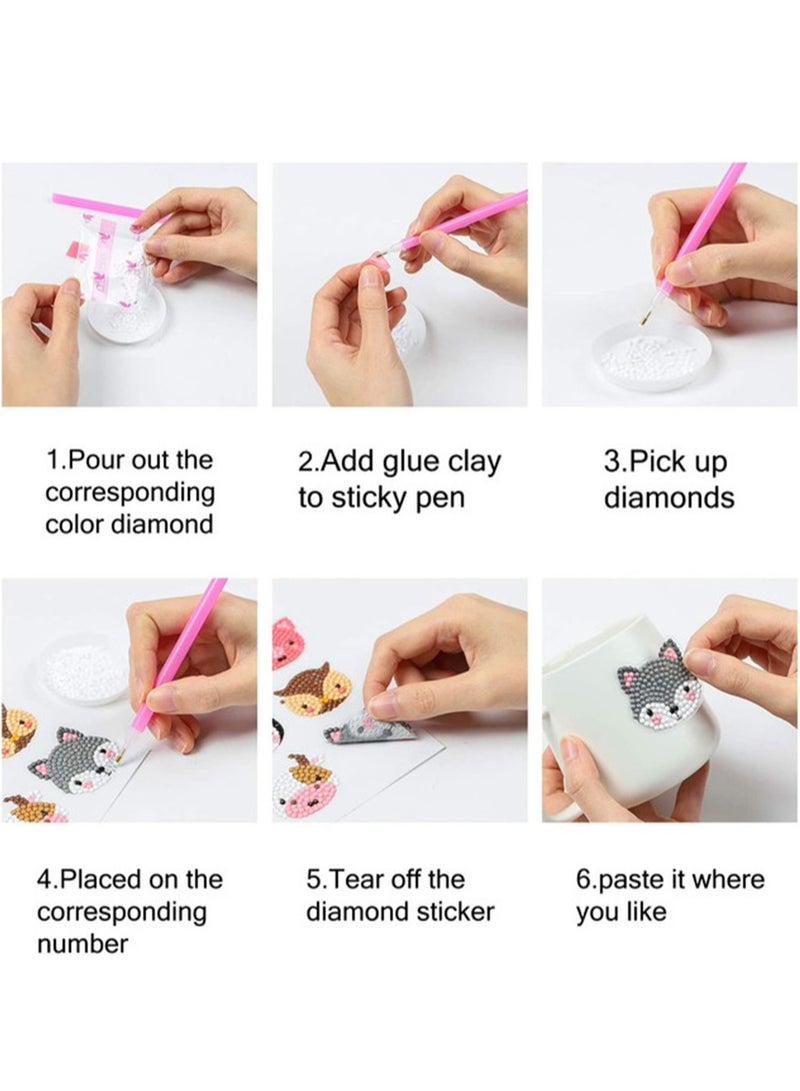 1.Pour out the corresponding color diamond

2.Add glue clay to sticky pen

3.Pick up diamonds

4.Placed on the corresponding number

5.Tear off the diamond sticker

6.paste it where you like