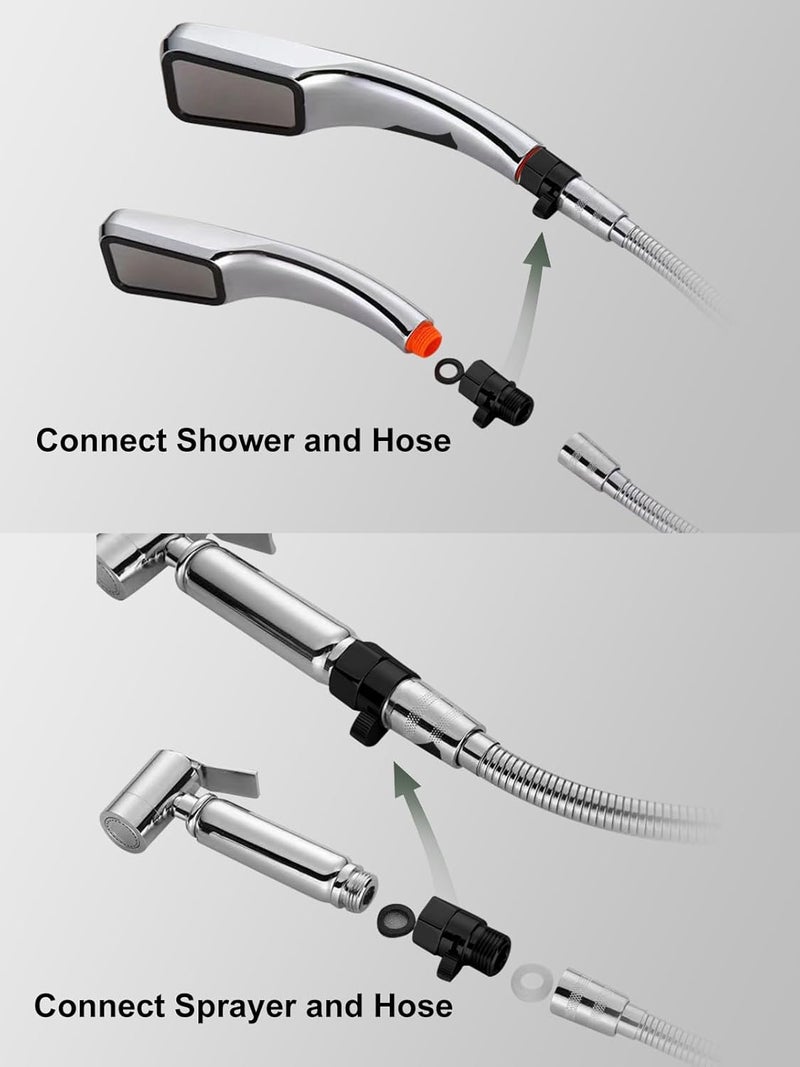 Connect Shower and Hose

Connect Sprayer and Hose