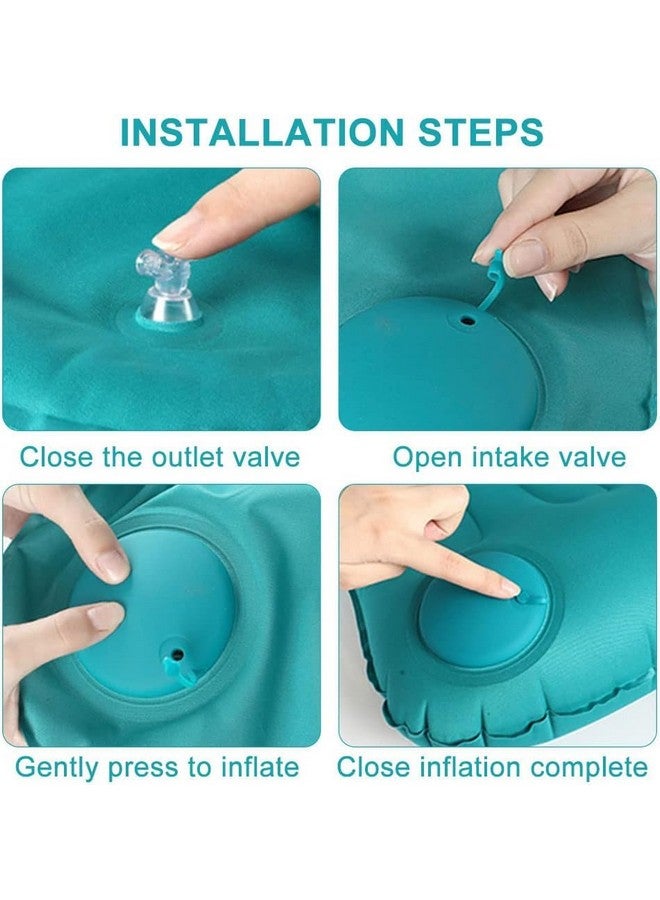 INSTALLATION STEPS

Close the outlet valve

Open intake valve

Gently press to inflate

Close inflation complete