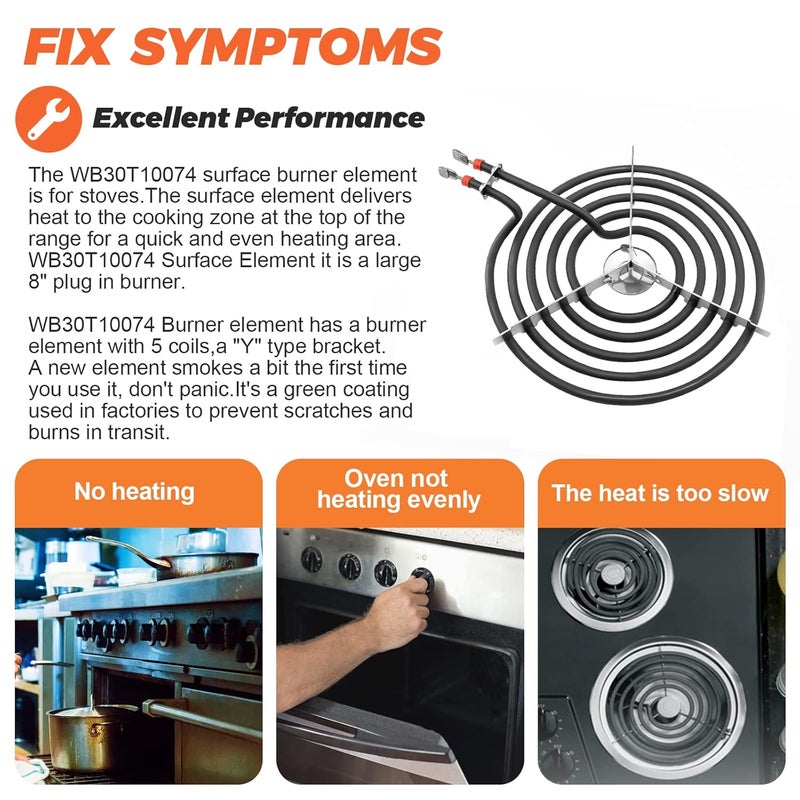 FIX SYMPTOMS

Excellent Performance

The WB30T10074 surface burner element is for stoves.The surface element delivers heat to the cooking zone at the top of the range for a quick and even heating area. WB30T10074 Surface Element it is a large 8" plug in burner.

WB30T10074 Burner element has a burner element with 5 coils,a "Y" type bracket. A new element smokes a bit the first time you use it, don't panic.It's a green coating used in factories to prevent scratches and burns in transit.

No heating

Oven not heating evenly

The heat is too slow