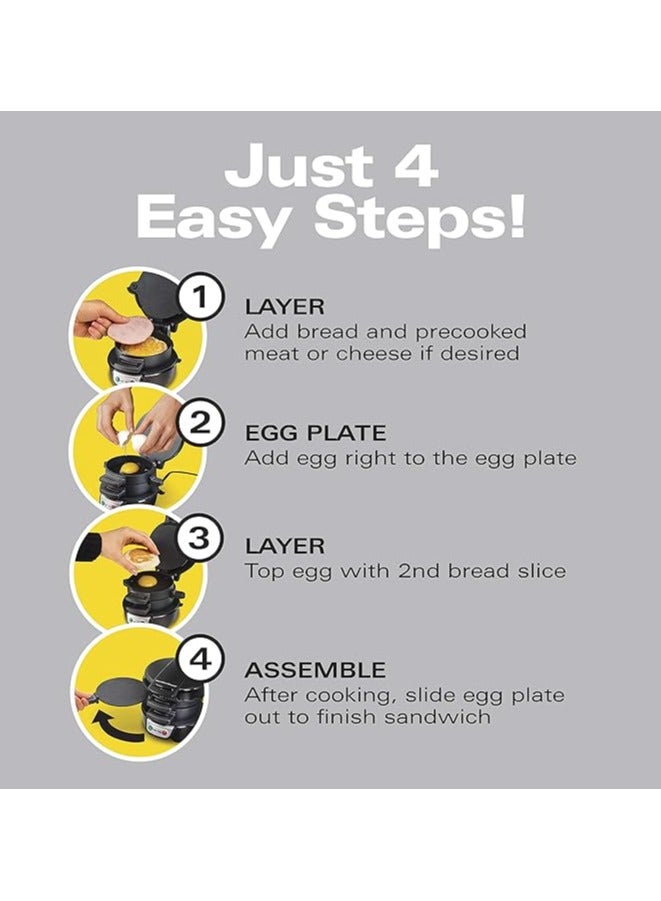 Just 4
Easy Steps!

1
LAYER
Add bread and precooked meat or cheese if desired

2
EGG PLATE
Add egg right to the egg plate

3
LAYER
Top egg with 2nd bread slice

4
ASSEMBLE
After cooking, slide egg plate out to finish sandwich