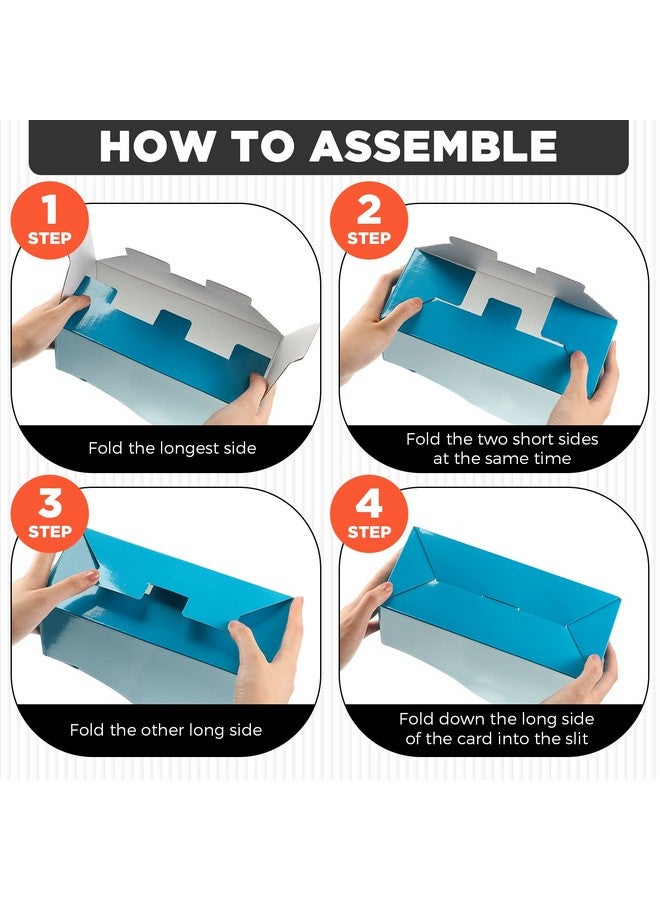 HOW TO ASSEMBLE

1
STEP

Fold the longest side

2
STEP

Fold the two short sides at the same time

3
STEP

Fold the other long side

4
STEP

Fold down the long side of the card into the slit