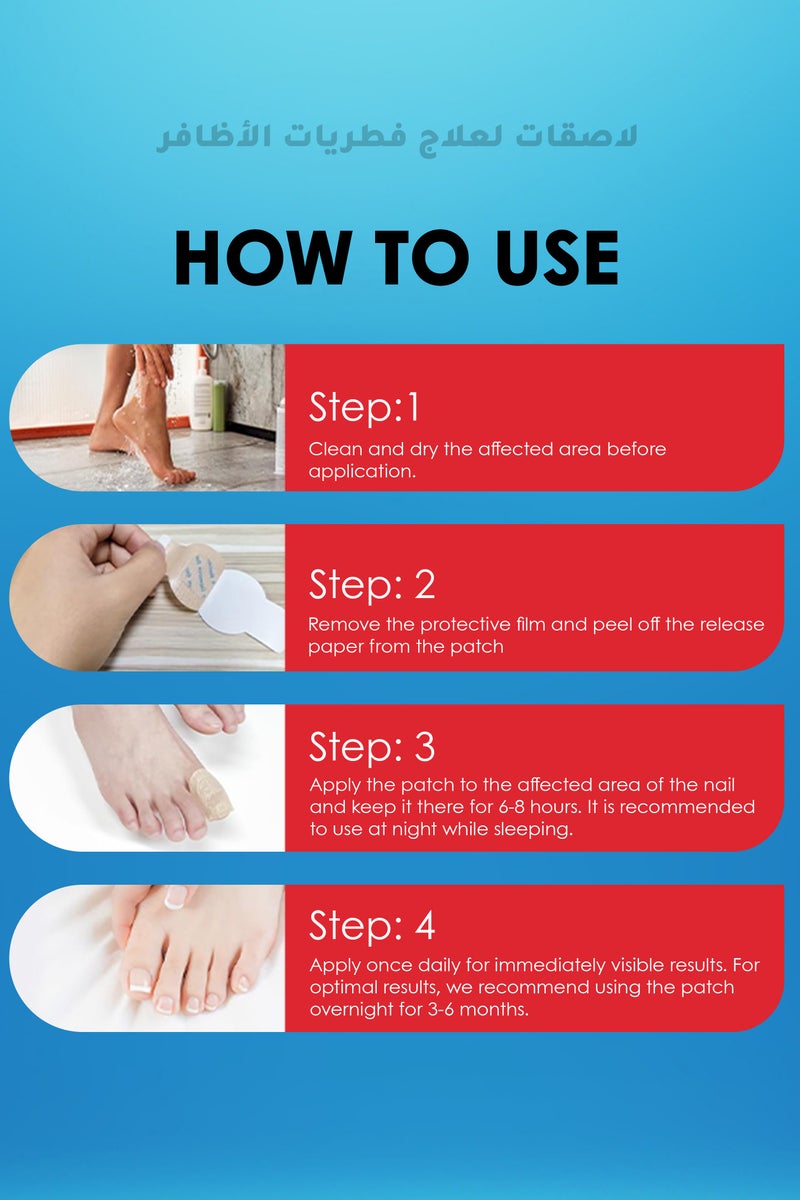 لاصقات لعلاج فطريات الأظافر

HOW TO USE

Step:1
Clean and dry the affected area before application.

Step: 2
Remove the protective film and peel off the release paper from the patch

Step: 3
Apply the patch to the affected area of the nail and keep it there for 6-8 hours. It is recommended to use at night while sleeping.

Step: 4
Apply once daily for immediately visible results. For optimal results, we recommend using the patch overnight for 3-6 months.