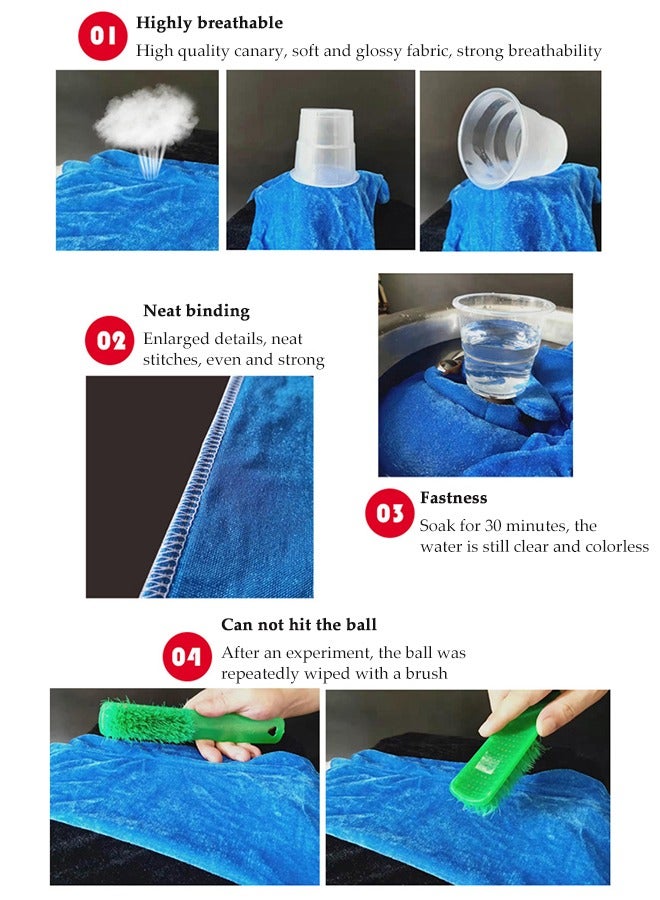 01 Highly breathable

High quality canary, soft and glossy fabric, strong breathability

02 Neat binding

Enlarged details, neat stitches, even and strong

03 Fastness

Soak for 30 minutes, the water is still clear and colorless

04 Can not hit the ball

After an experiment, the ball was repeatedly wiped with a brush