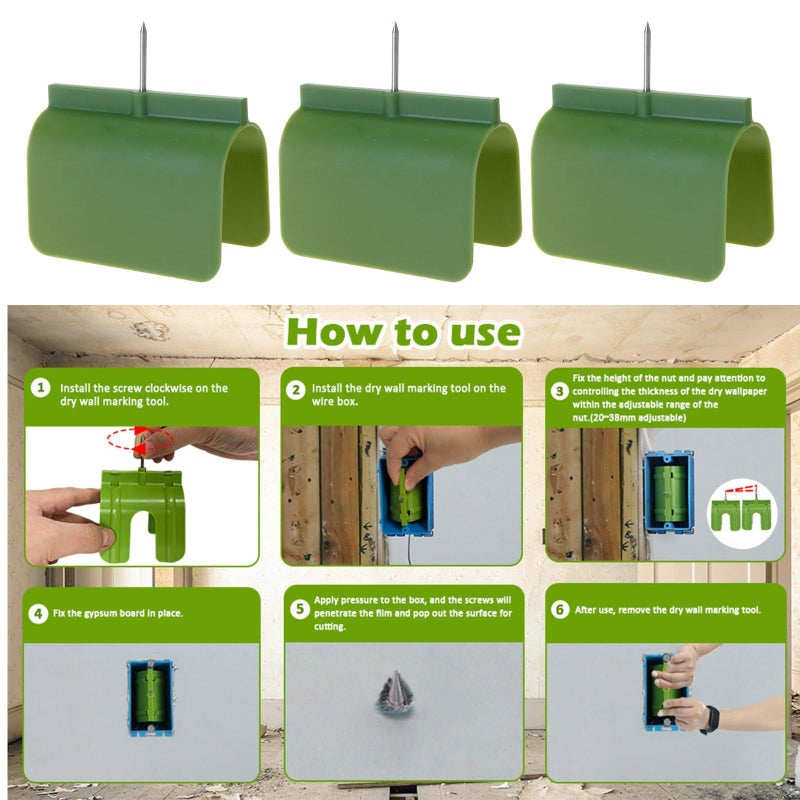 How to use

1 Install the screw clockwise on the dry wall marking tool.

2 Install the dry wall marking tool on the wire box.

3 Fix the height of the nut and pay attention to controlling the thickness of the dry wallpaper within the adjustable range of the nut.(20~38mm adjustable)

4 Fix the gypsum board in place.

5 Apply pressure to the box, and the screws will penetrate the film and pop out the surface for cutting.

6 After use, remove the dry wall marking tool.