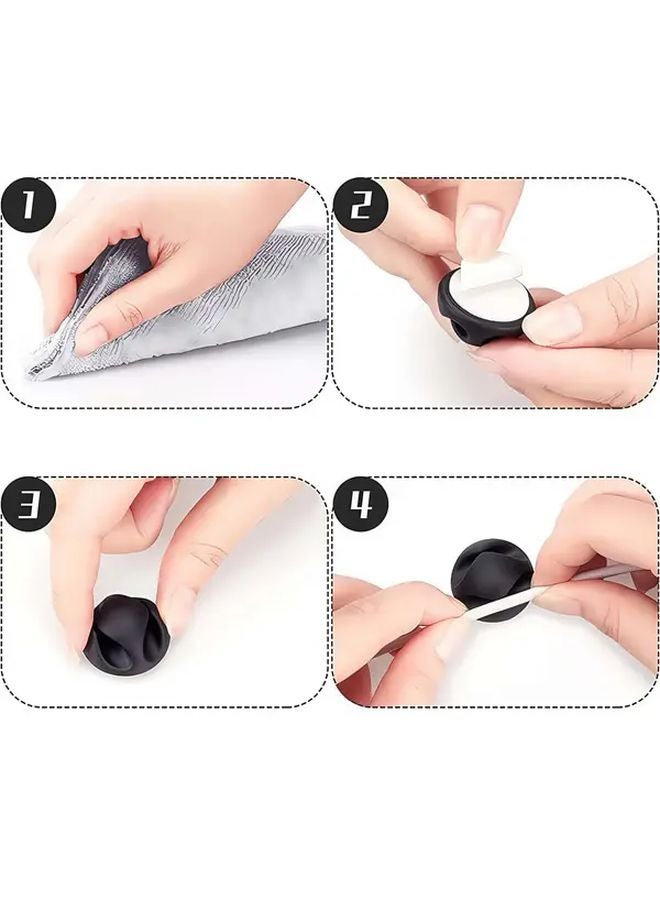 1

2

3

4