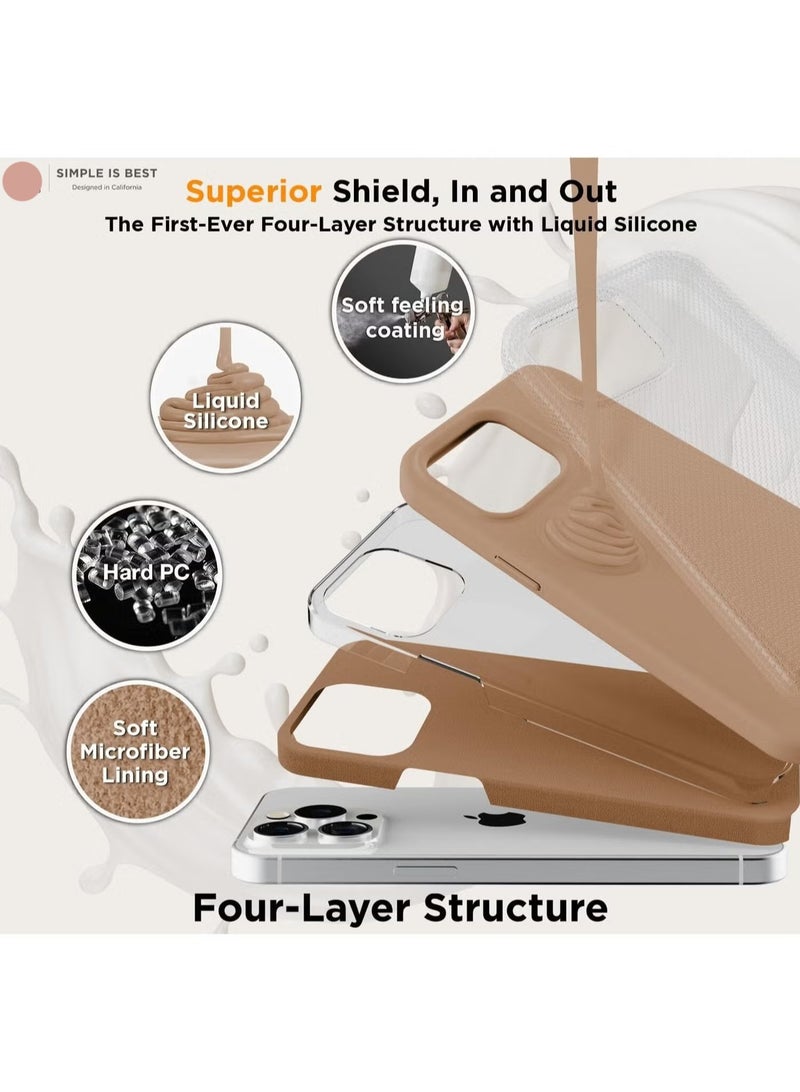 SIMPLE IS BEST
Designed in California

Superior Shield, In and Out
The First-Ever Four-Layer Structure with Liquid Silicone

Soft feeling coating

Liquid Silicone

Hard PC

Soft Microfiber Lining

Four-Layer Structure