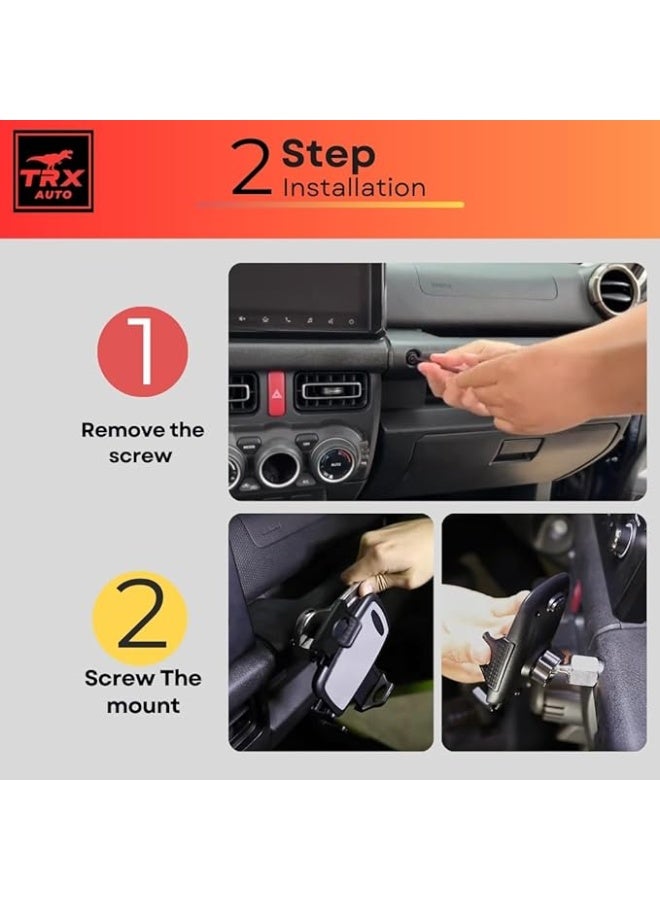 TRX
AUTO

2 Step
Installation

1

Remove the screw

2

Screw The mount