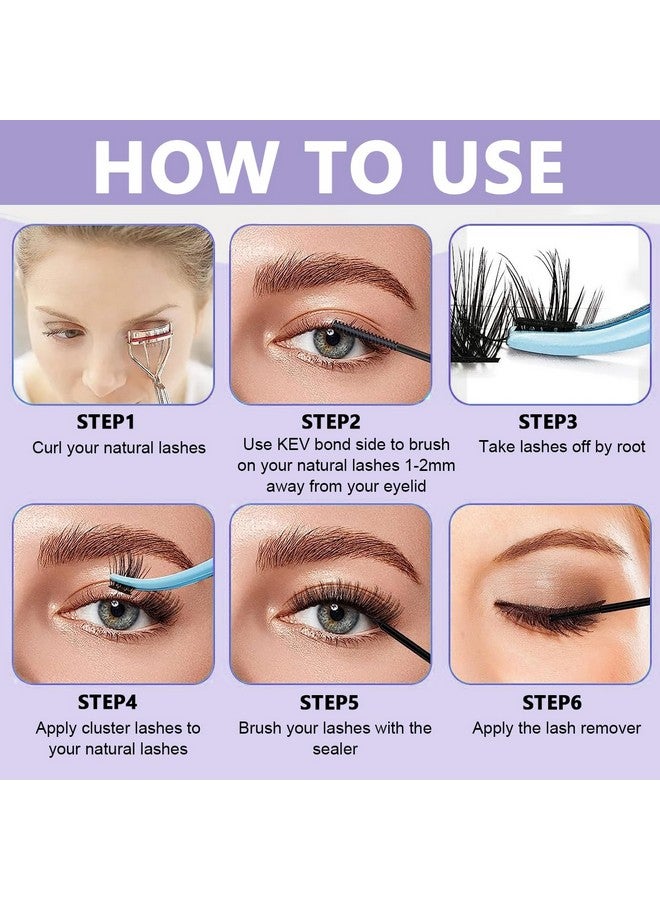 HOW TO USE

STEP1
Curl your natural lashes

STEP2
Use KEV bond side to brush on your natural lashes 1-2mm away from your eyelid

STEP3
Take lashes off by root

STEP4
Apply cluster lashes to your natural lashes

STEP5
Brush your lashes with the sealer

STEP6
Apply the lash remover