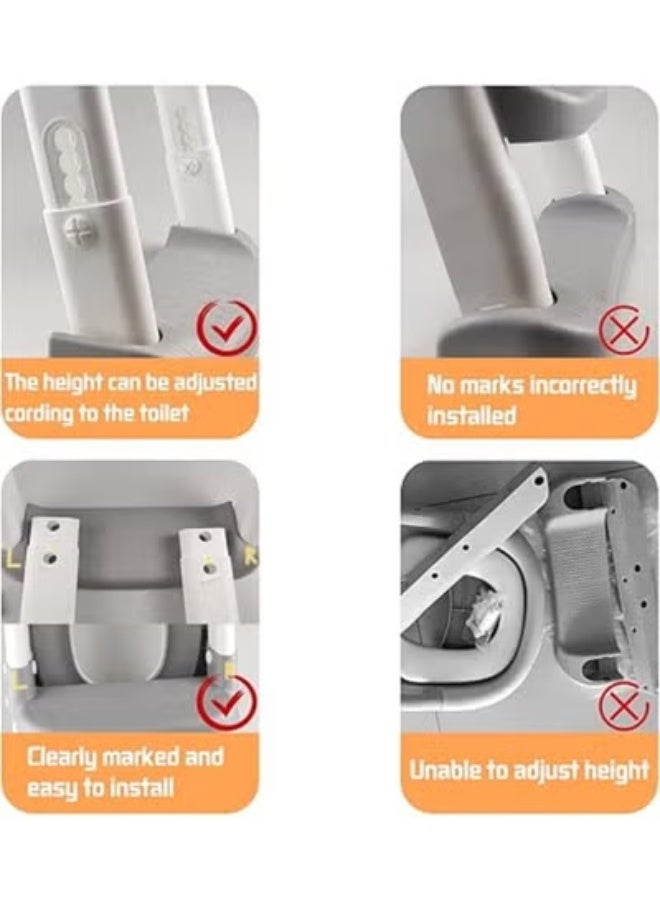 The height can be adjusted cording to the toilet

No marks incorrectly installed

L

R

L

L

Clearly marked and easy to install

Unable to adjust height