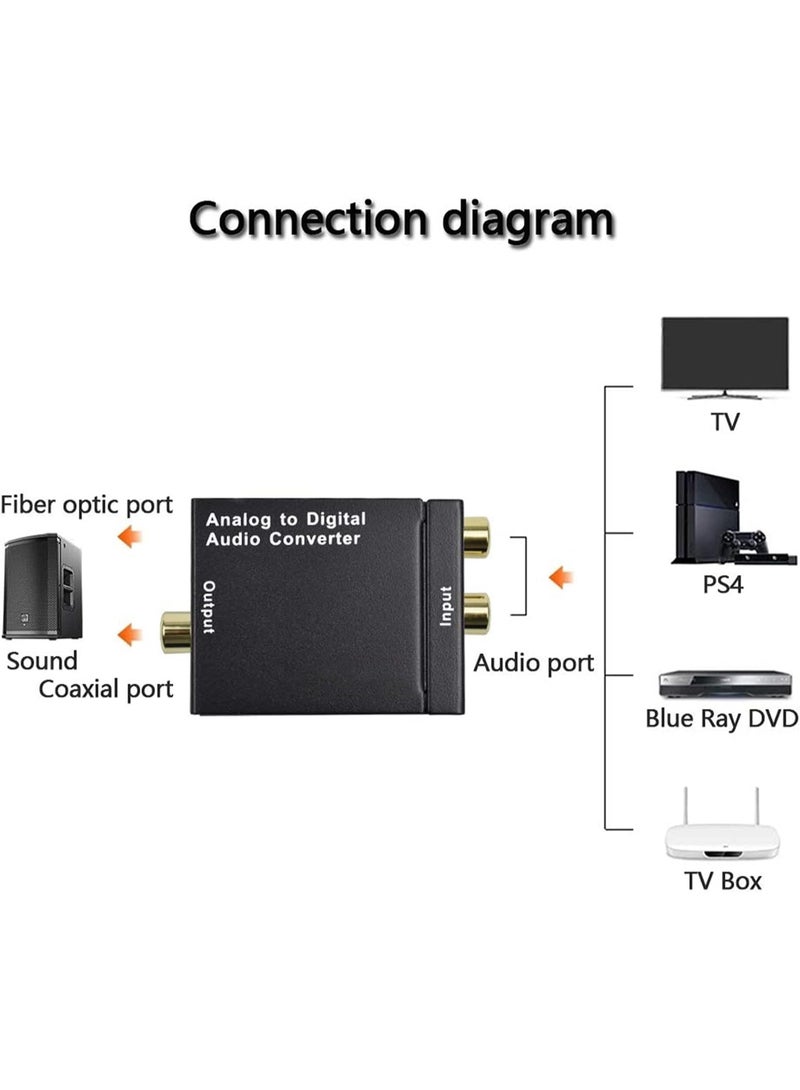 Connection diagram

Fiber optic port

Sound

Coaxial port

Analog to Digital Audio Converter

Output

Input

Audio port

TV

PS4

Blue Ray DVD

TV Box