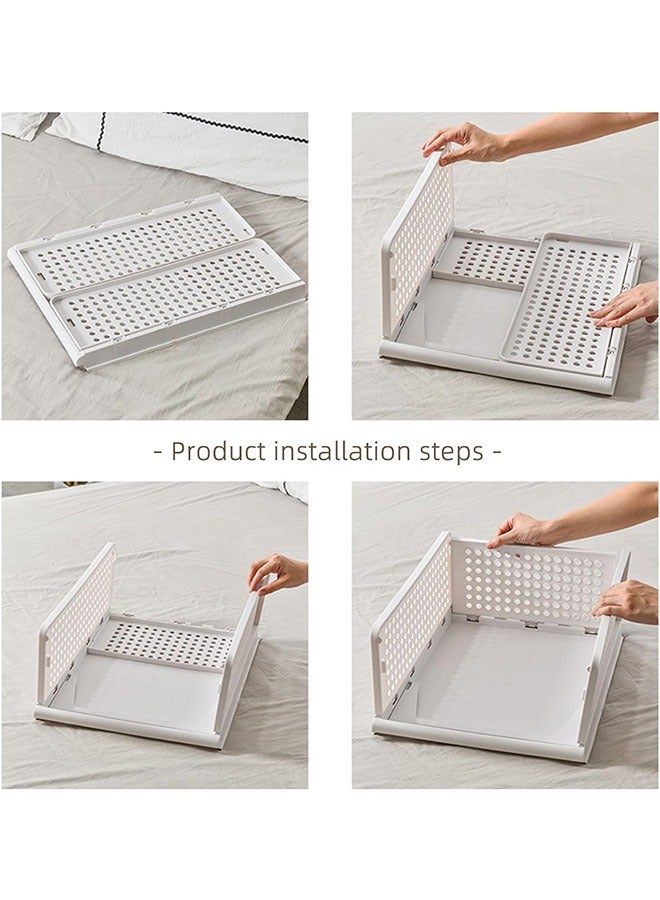 - Product installation steps -