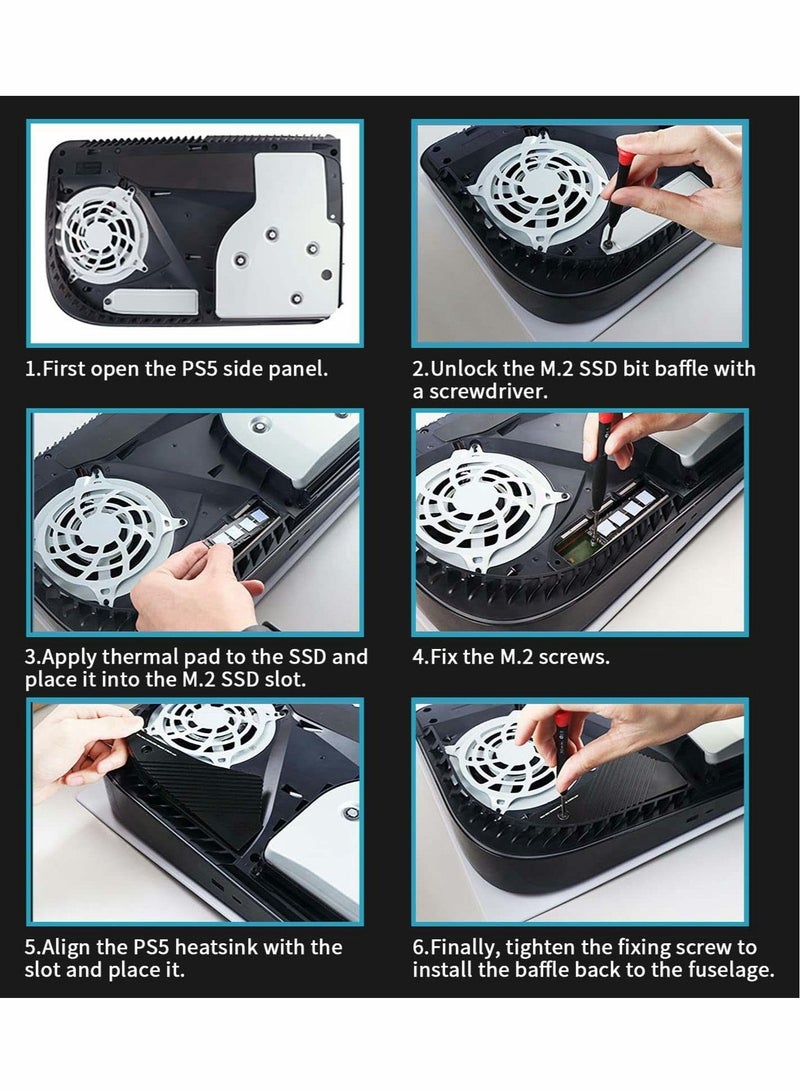 1.First open the PS5 side panel.

2.Unlock the M.2 SSD bit baffle with a screwdriver.

3.Apply thermal pad to the SSD and place it into the M.2 SSD slot.

4.Fix the M.2 screws.

5.Align the PS5 heatsink with the slot and place it.

6.Finally, tighten the fixing screw to install the baffle back to the fuselage.