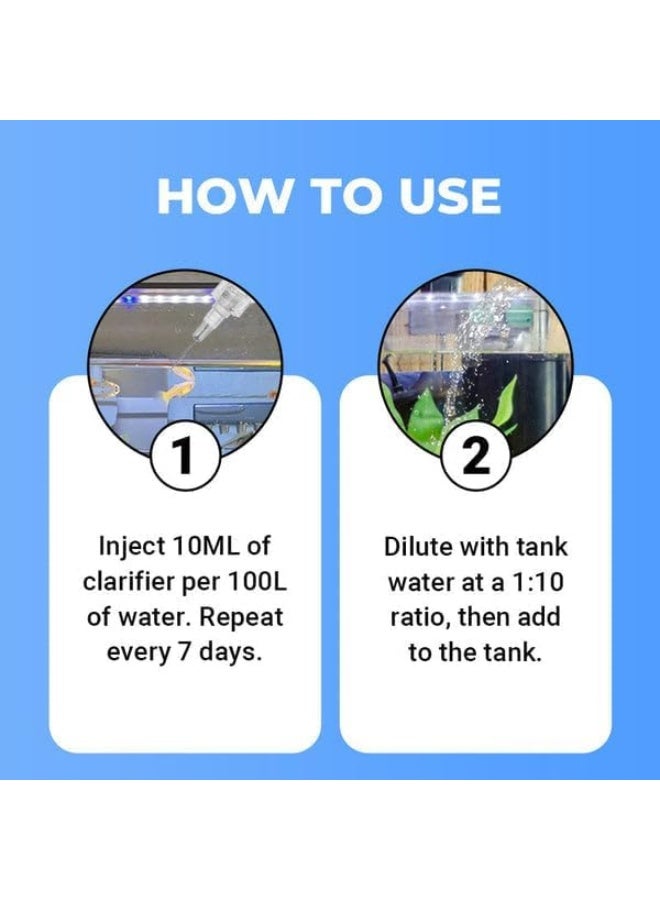 HOW TO USE

1

Inject 10ML of clarifier per 100L of water. Repeat every 7 days.

2

Dilute with tank water at a 1:10 ratio, then add to the tank.