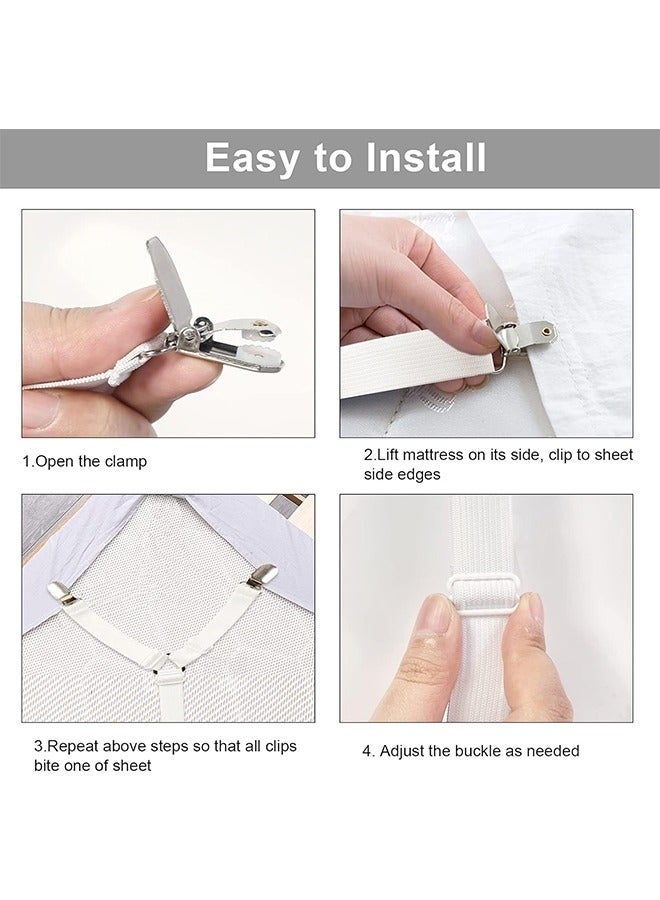 Easy to Install

1.Open the clamp

2.Lift mattress on its side, clip to sheet side edges

3.Repeat above steps so that all clips bite one of sheet

4. Adjust the buckle as needed