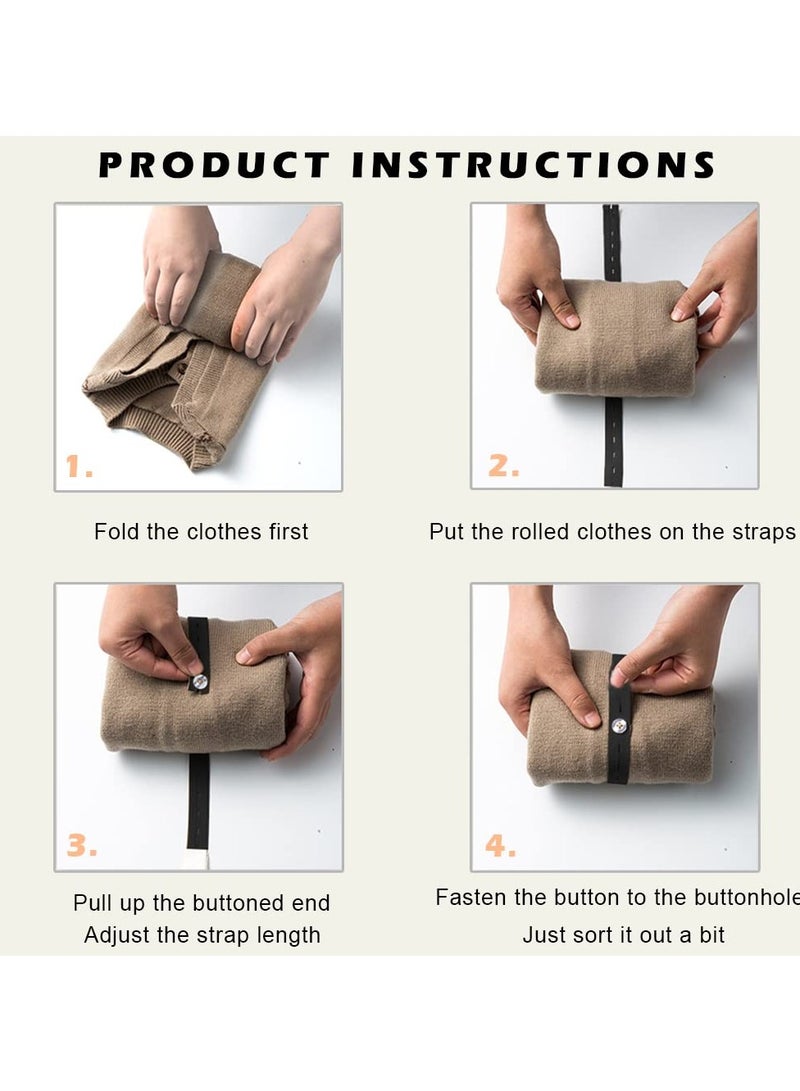 PRODUCT INSTRUCTIONS

1.

Fold the clothes first

2.

Put the rolled clothes on the straps

3.

Pull up the buttoned end
Adjust the strap length

4.

Fasten the button to the buttonhole
Just sort it out a bit