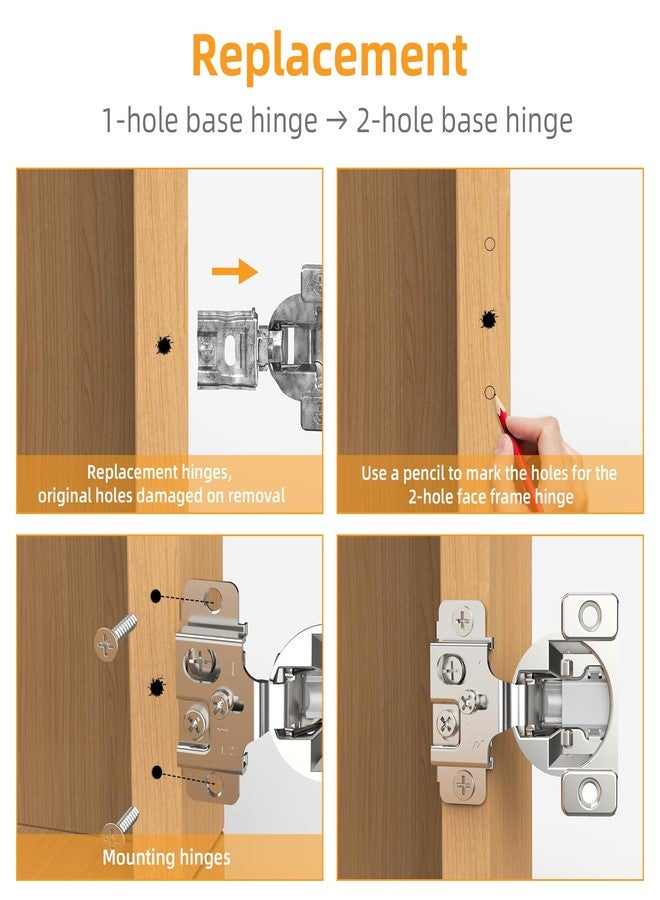 Replacement

1-hole base hinge → 2-hole base hinge

Replacement hinges, original holes damaged on removal

Use a pencil to mark the holes for the 2-hole face frame hinge

Mounting hinges