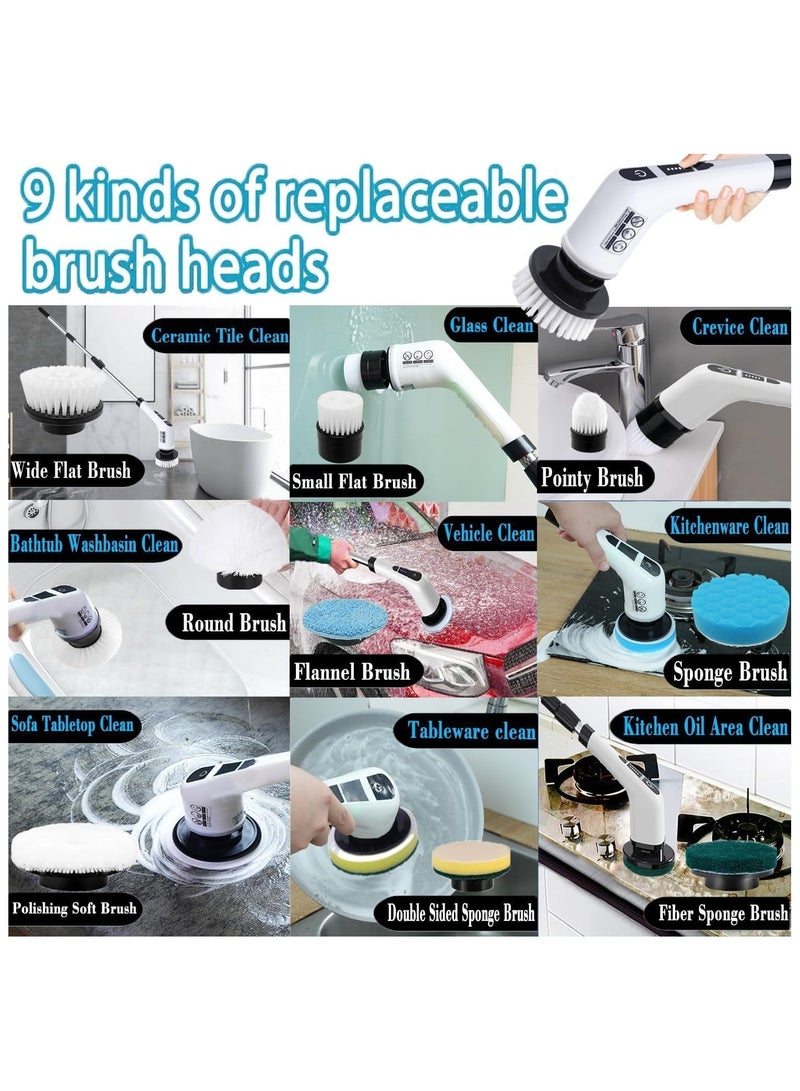 9 kinds of replaceable brush heads

Ceramic Tile Clean
Wide Flat Brush

Glass Clean
Small Flat Brush

Crevice Clean
Pointy Brush

Bathtub Washbasin Clean
Round Brush

Vehicle Clean
Flannel Brush

Kitchenware Clean
Sponge Brush

Sofa Tabletop Clean
Polishing Soft Brush

Tableware clean
Double Sided Sponge Brush

Kitchen Oil Area Clean
Fiber Sponge Brush