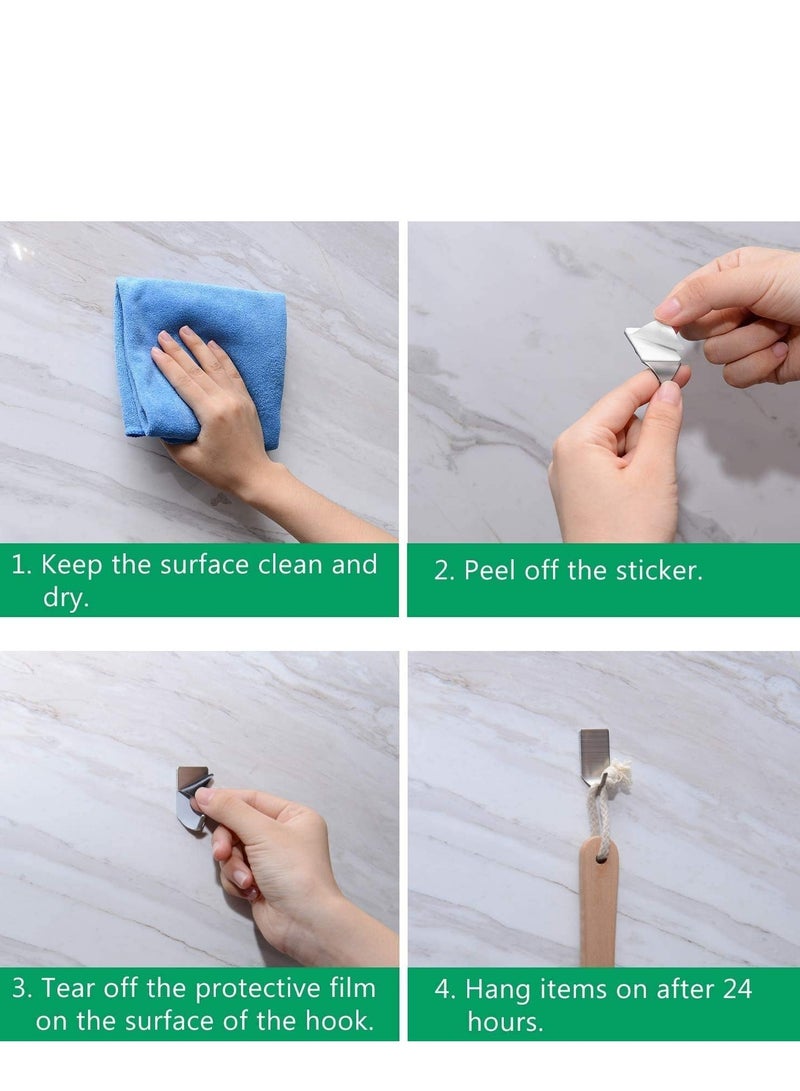 1. Keep the surface clean and dry.

2. Peel off the sticker.

3. Tear off the protective film on the surface of the hook.

4. Hang items on after 24 hours.