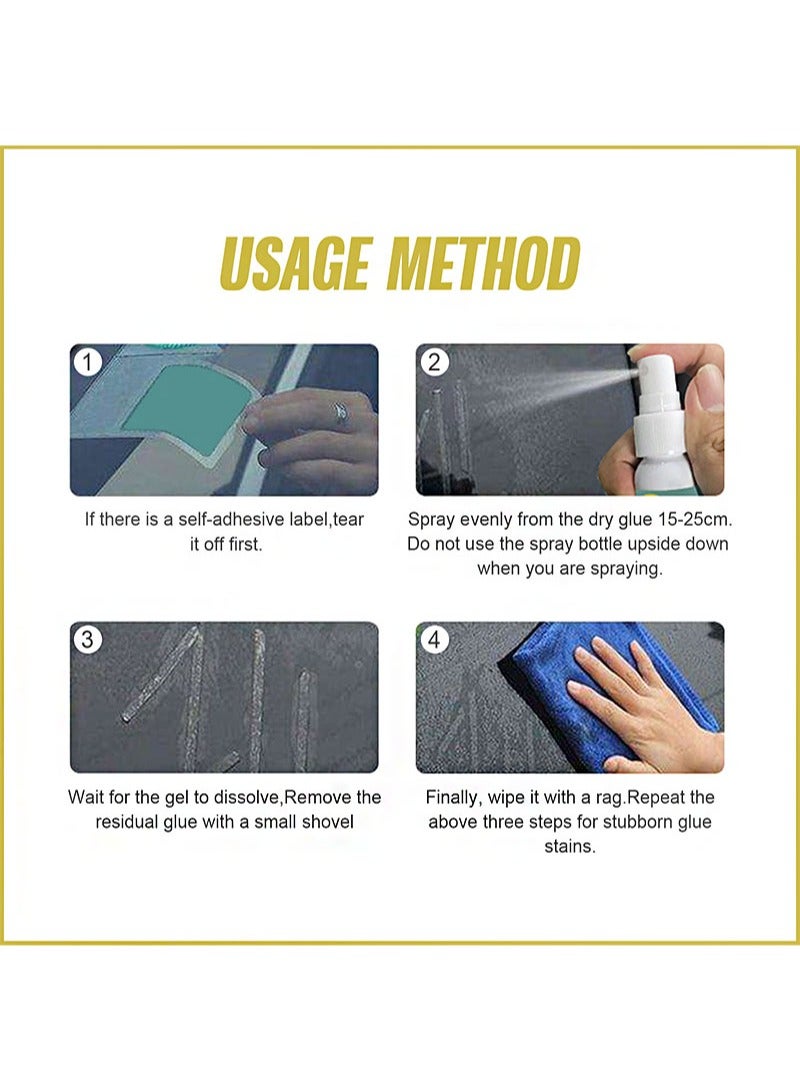 USAGE METHOD

1

If there is a self-adhesive label,tear it off first.

2

Spray evenly from the dry glue 15-25cm. Do not use the spray bottle upside down when you are spraying.

3

Wait for the gel to dissolve,Remove the residual glue with a small shovel

4

Finally, wipe it with a rag.Repeat the above three steps for stubborn glue stains.