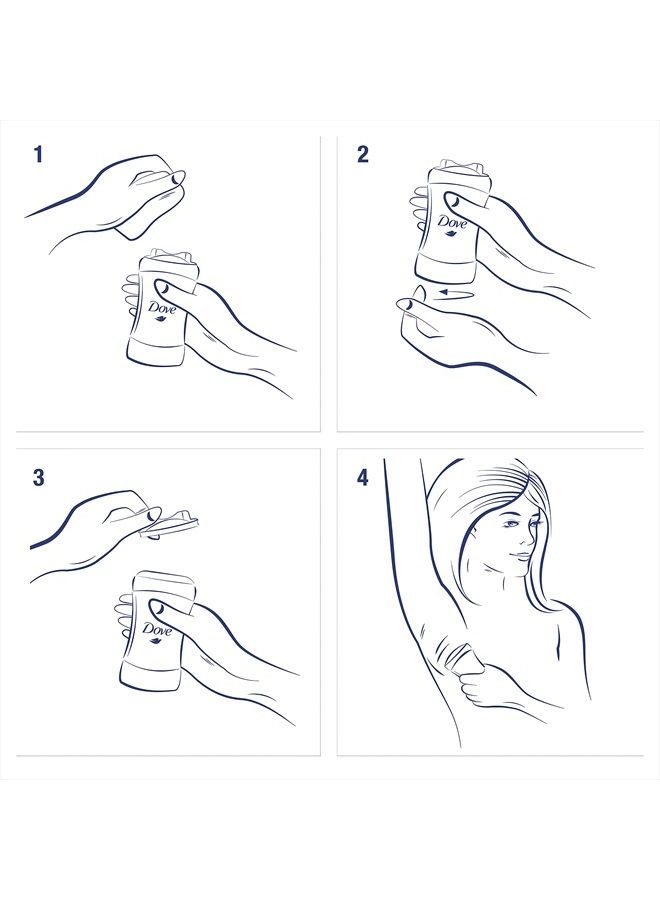 1

Dove

2

Dove

3

Dove

4