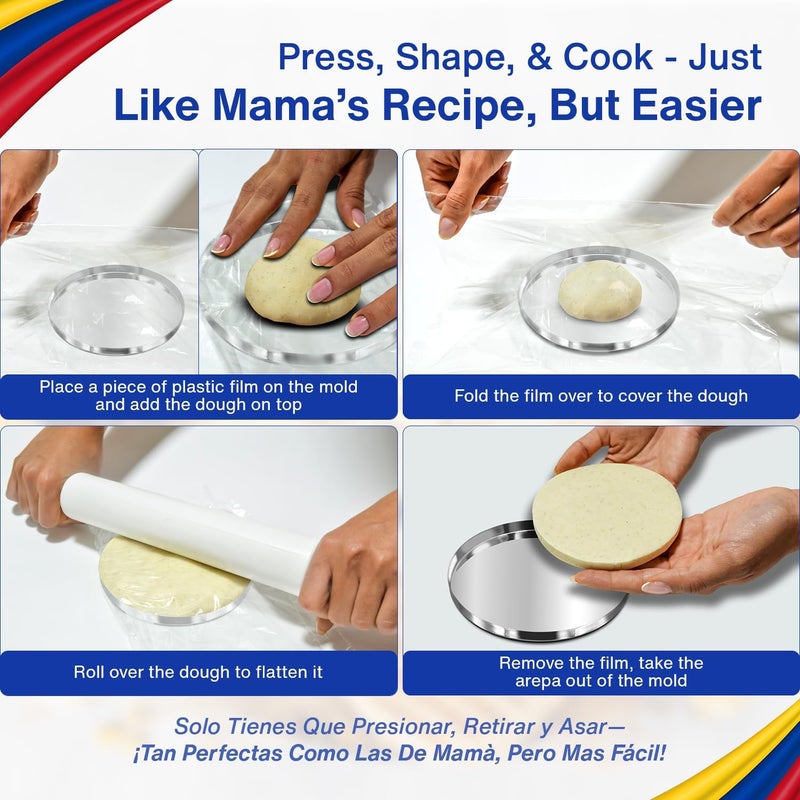 Press, Shape, & Cook - Just
Like Mama's Recipe, But Easier

Place a piece of plastic film on the mold and add the dough on top

Fold the film over to cover the dough

Roll over the dough to flatten it

Remove the film, take the arepa out of the mold

Solo Tienes Que Presionar, Retirar y Asar—
¡Tan Perfectas Como Las De Mamà, Pero Mas Fácil!