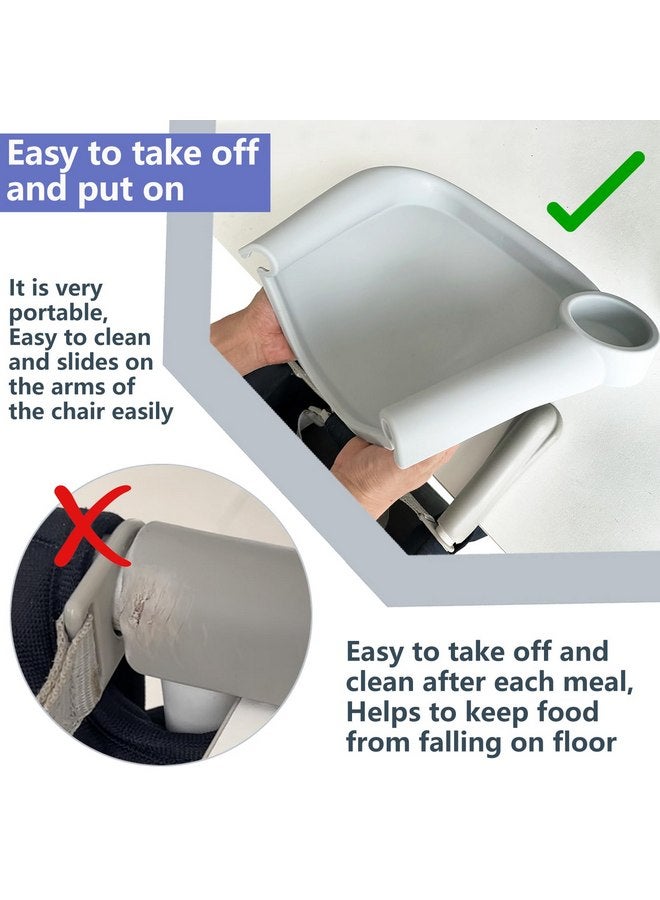 Easy to take off and put on

It is very portable, Easy to clean and slides on the arms of the chair easily

Easy to take off and clean after each meal, Helps to keep food from falling on floor