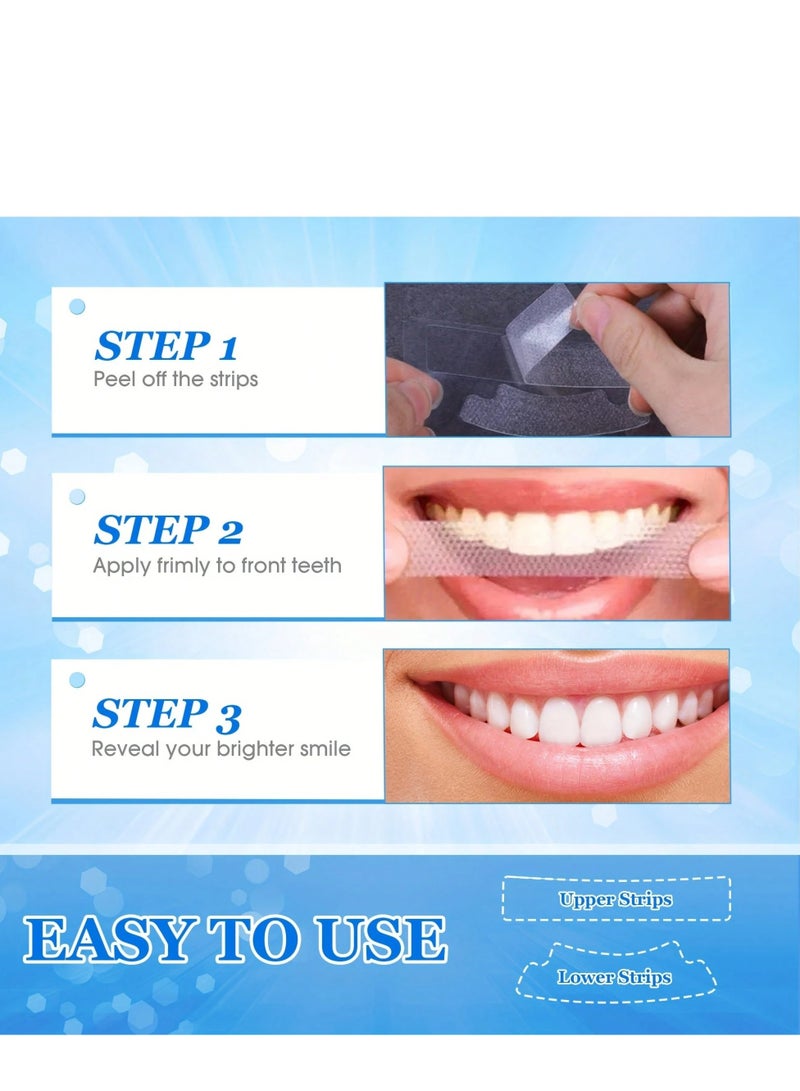 STEP 1
Peel off the strips

STEP 2
Apply frimly to front teeth

STEP 3
Reveal your brighter smile

EASY TO USE

Upper Strips

Lower Strips