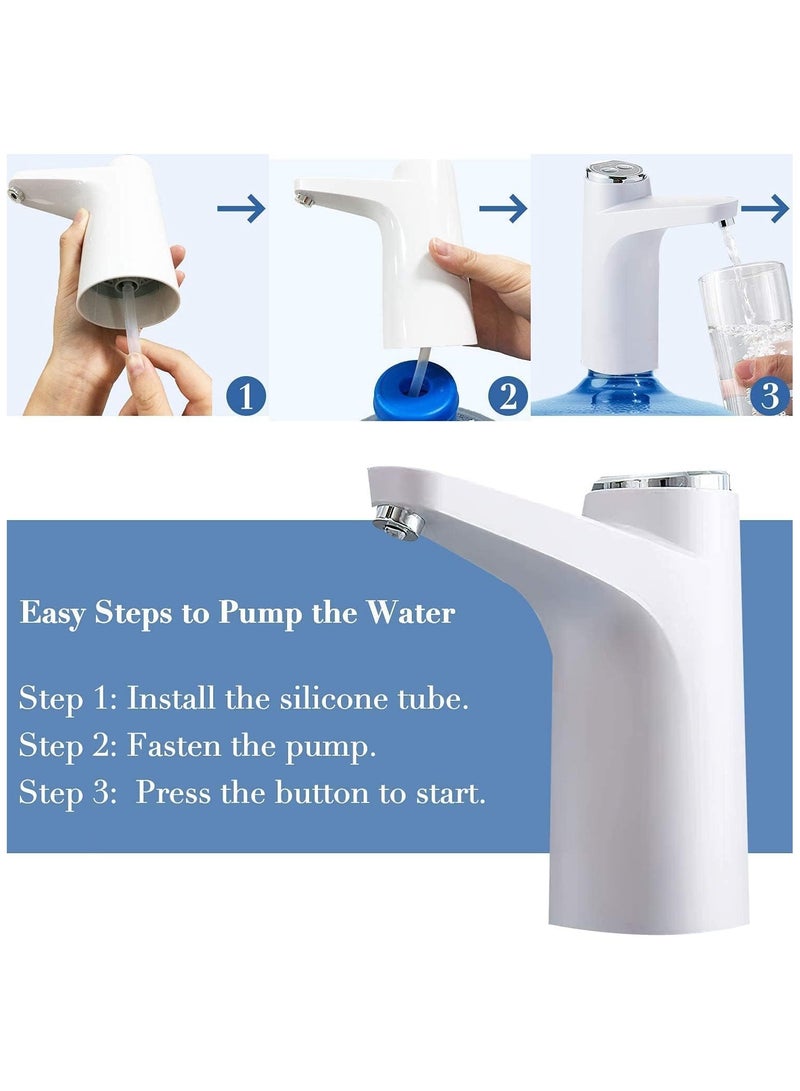 1

2

3

Easy Steps to Pump the Water

Step 1: Install the silicone tube.
Step 2: Fasten the pump.
Step 3: Press the button to start.