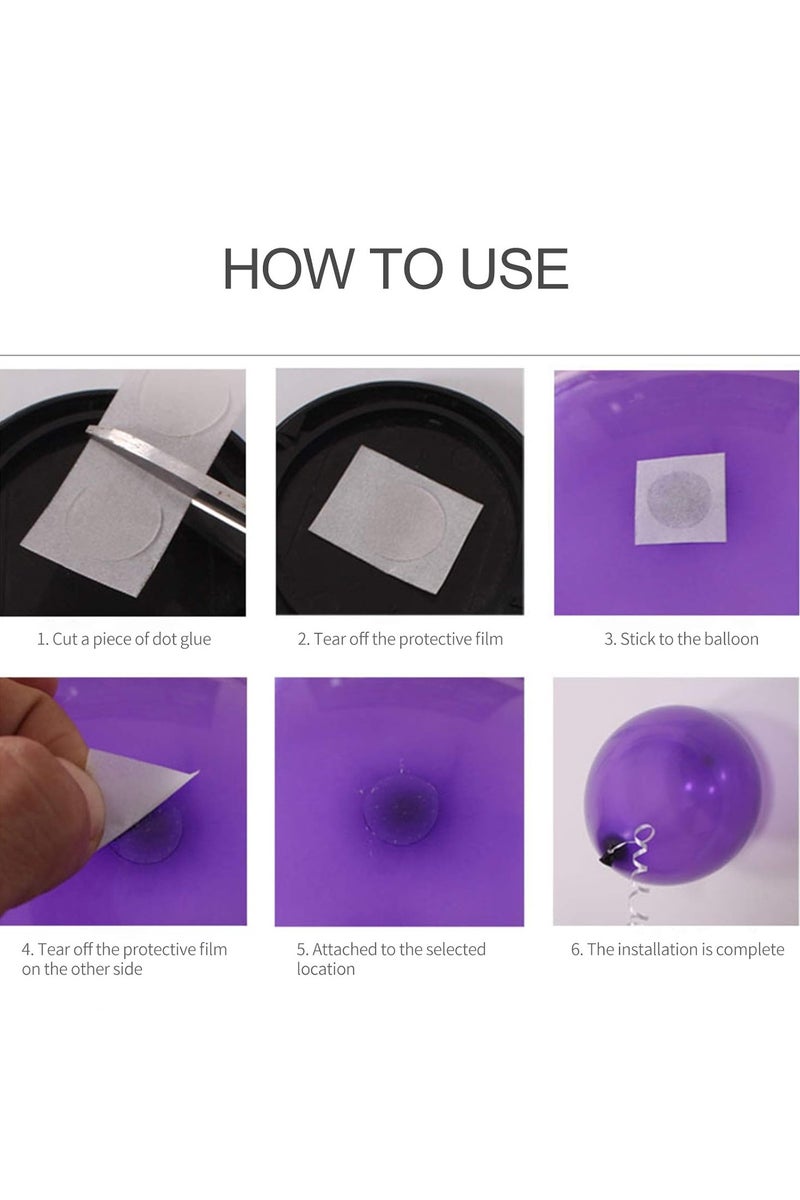 HOW TO USE

1. Cut a piece of dot glue

2. Tear off the protective film

3. Stick to the balloon

4. Tear off the protective film on the other side

5. Attached to the selected location

6. The installation is complete