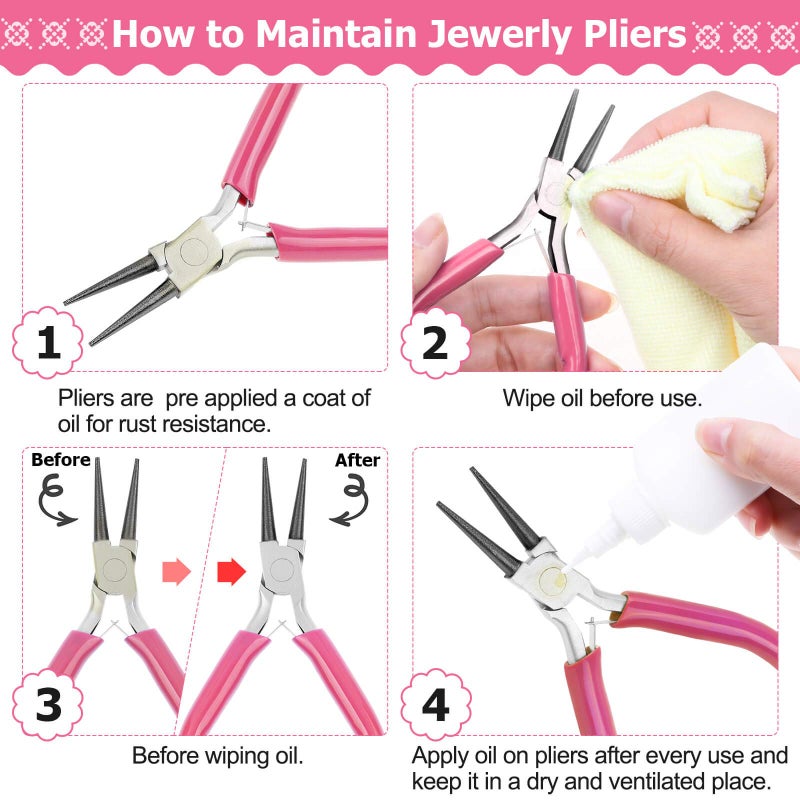 How to Maintain Jewerly Pliers

1

Pliers are  pre applied a coat of oil for rust resistance.

2

Wipe oil before use.

Before

After

3

Before wiping oil.

4

Apply oil on pliers after every use and keep it in a dry and ventilated place.