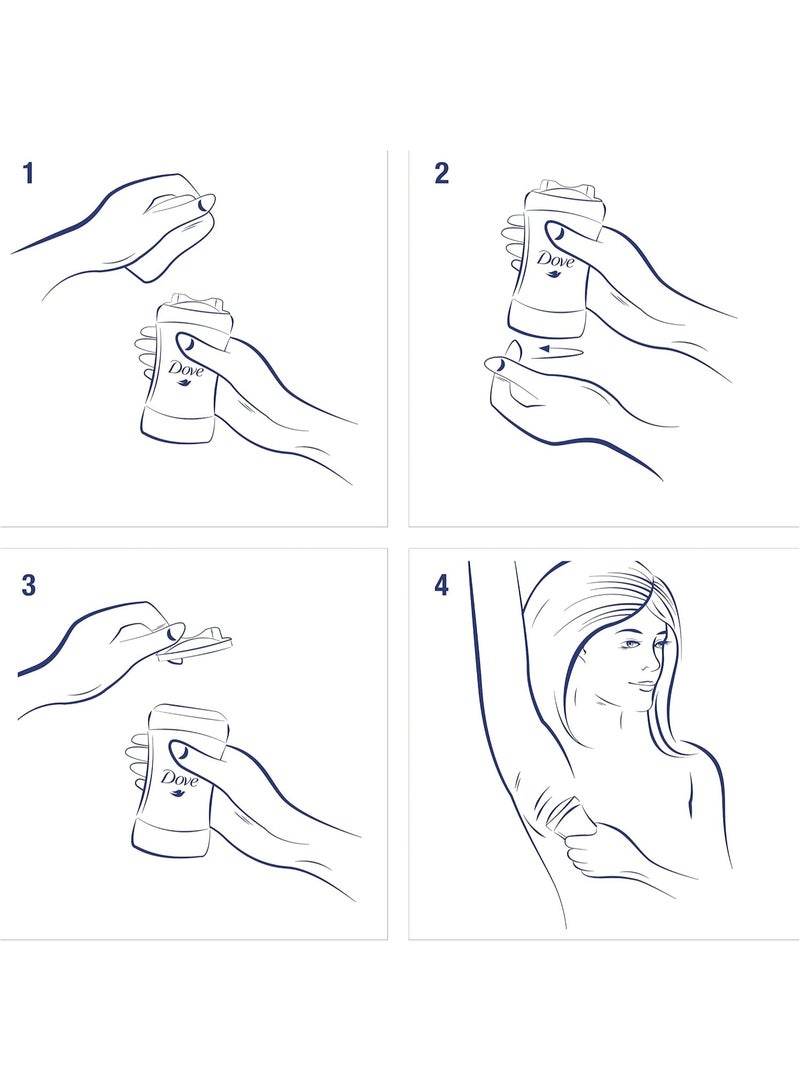 1

Dove

2

Dove

3

Dove

4