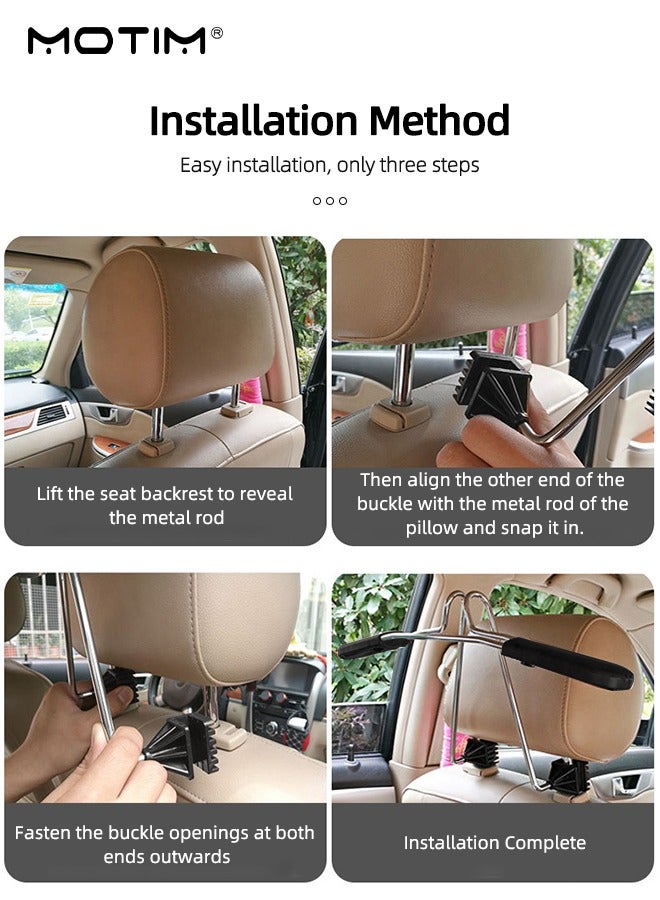 MOTIM®

Installation Method

Easy installation, only three steps

Lift the seat backrest to reveal the metal rod

Then align the other end of the buckle with the metal rod of the pillow and snap it in.

Fasten the buckle openings at both ends outwards

Installation Complete