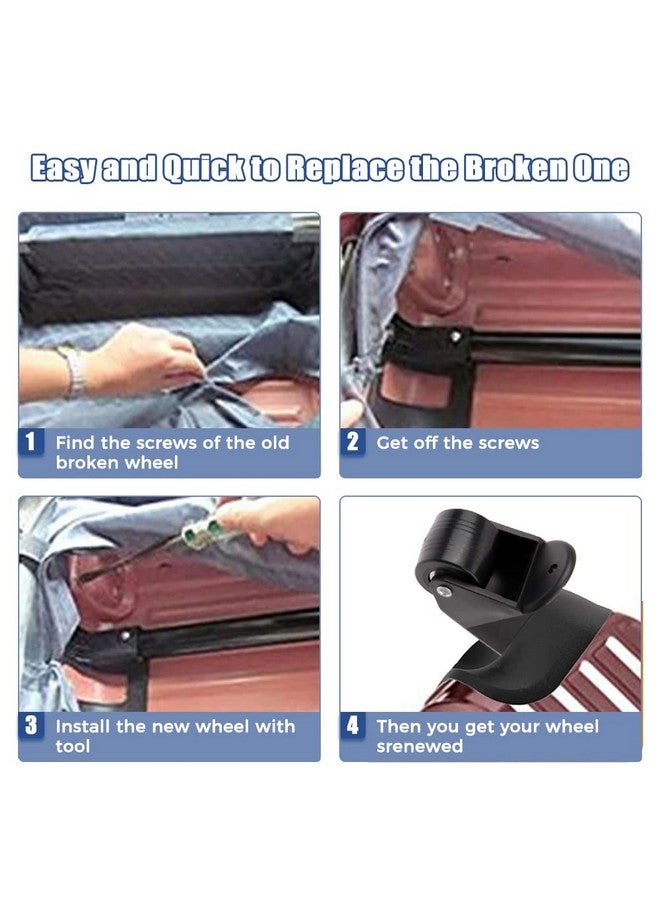 Easy and Quick to Replace the Broken One

1 Find the screws of the old broken wheel

2 Get off the screws

3 Install the new wheel with tool

4 Then you get your wheel srenewed