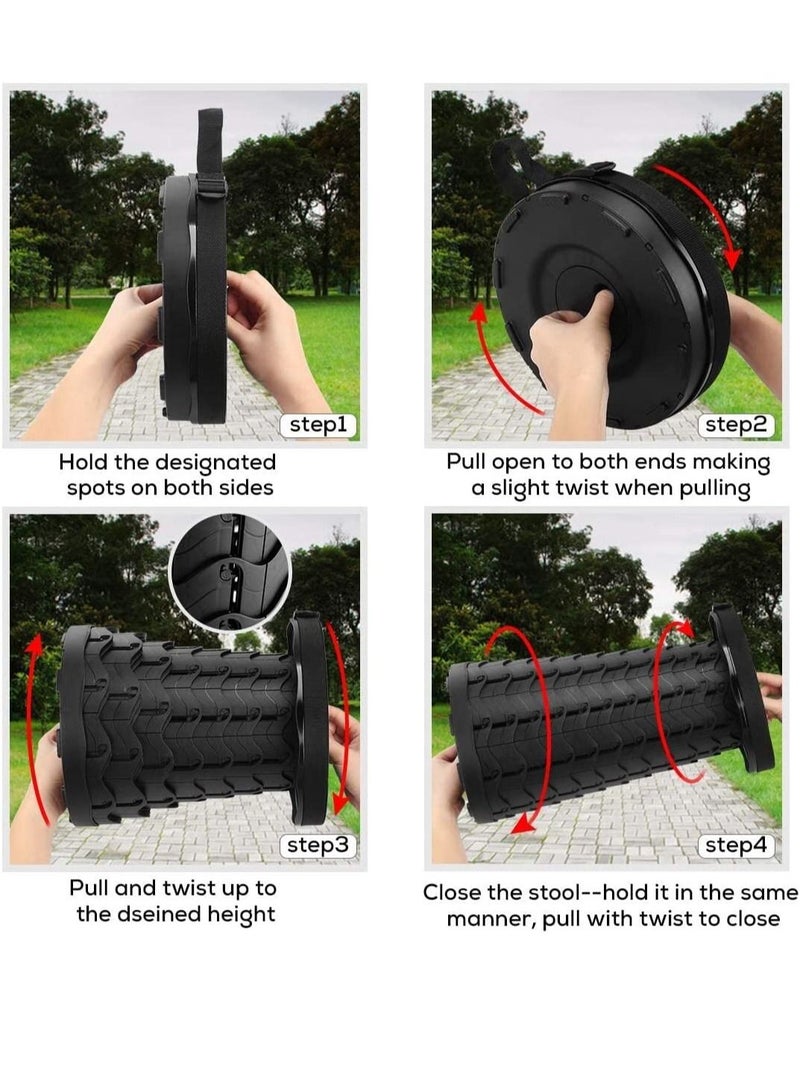 step1

Hold the designated spots on both sides

step2

Pull open to both ends making a slight twist when pulling

step3

Pull and twist up to the dseined height

step4

Close the stool--hold it in the same manner, pull with twist to close